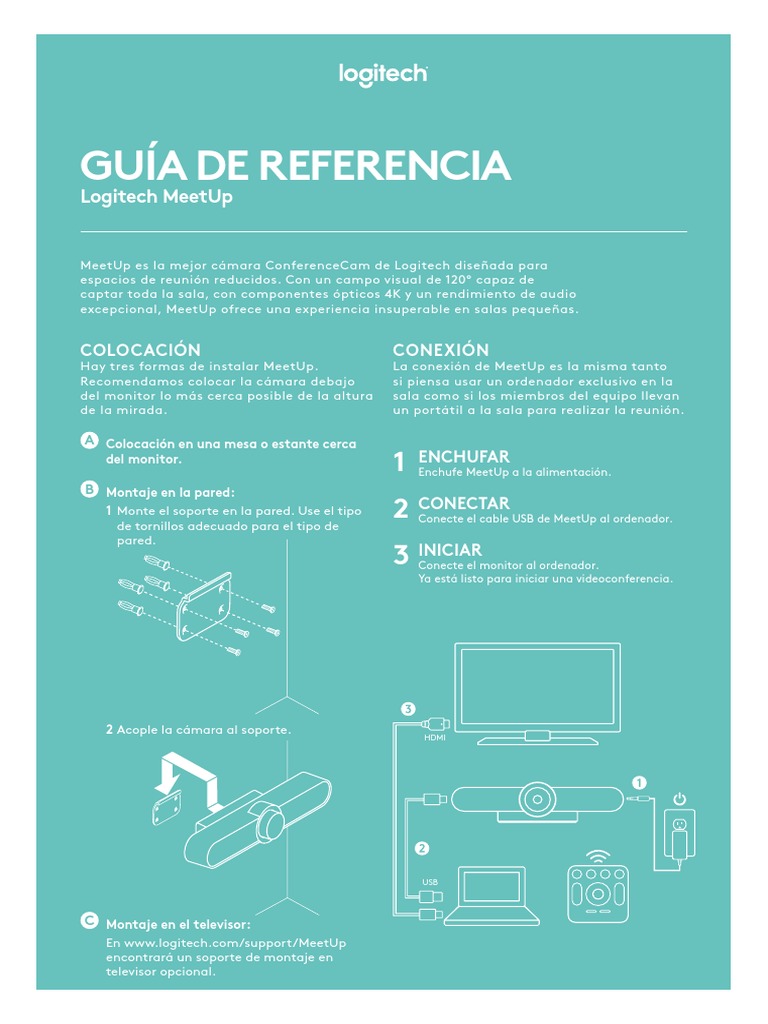 logitech

GUÍA DE REFERENCIA
Logitech MeetUp

MeetUp es la mejor cámara ConferenceCam de Logitech diseñada para espacios de reunión reducidos. Con un campo visual de 120° capaz de captar toda la sala, con componentes ópticos 4K y un rendimiento de audio excepcional, MeetUp ofrece una experiencia insuperable en salas pequeñas.

COLOCACIÓN
Hay tres formas de instalar MeetUp. Recomendamos colocar la cámara debajo del monitor lo más cerca posible de la altura de la mirada.

A Colocación en una mesa o estante cerca del monitor.

B Montaje en la pared:
1 Monte el soporte en la pared. Use el tipo de tornillos adecuado para el tipo de pared.

2 Acople la cámara al soporte.

C Montaje en el televisor:
En www.logitech.com/support/MeetUp encontrará un soporte de montaje en televisor opcional.

CONEXIÓN
La conexión de MeetUp es la misma tanto si piensa usar un ordenador exclusivo en la sala como si los miembros del equipo llevan un portátil a la sala para realizar la reunión.

1 ENCHUFAR
Enchufe MeetUp a la alimentación.

2 CONECTAR
Conecte el cable USB de MeetUp al ordenador.

3 INICIAR
Conecte el monitor al ordenador.
Ya está listo para iniciar una videoconferencia.

3
HDMI
1
2
USB