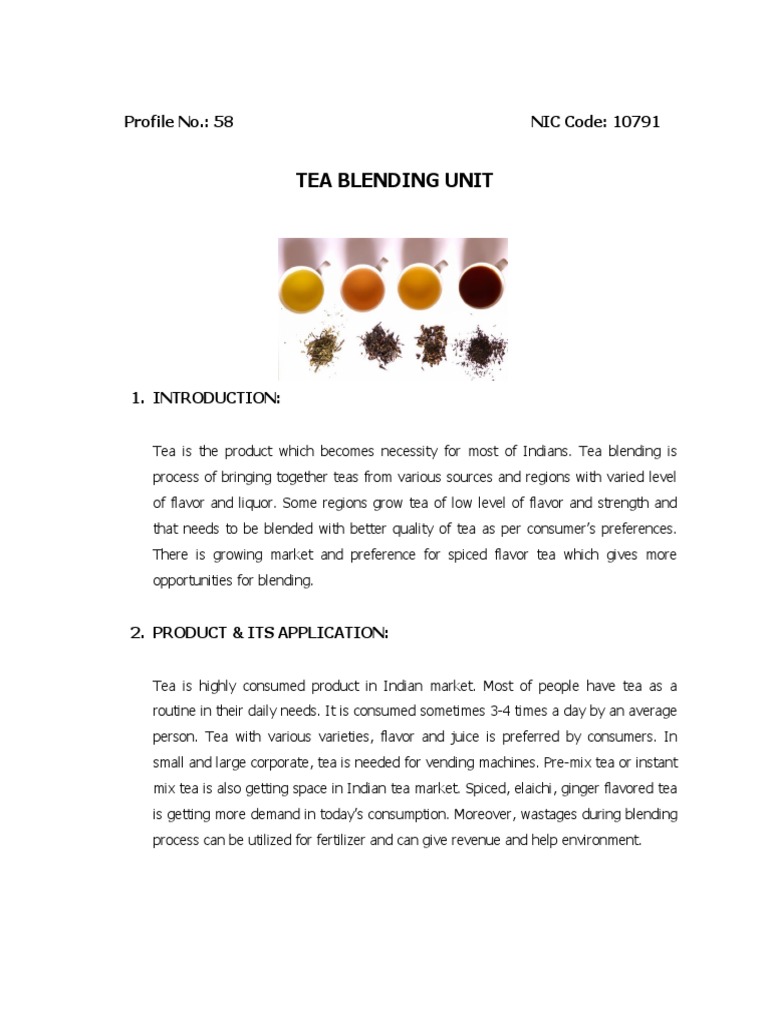 Profile No.: 58

NIC Code: 10791

TEA BLENDING UNIT

1. INTRODUCTION:

Tea is the product which becomes necessity for most of Indians. Tea blending is process of bringing together teas from various sources and regions with varied level of flavor and liquor. Some regions grow tea of low level of flavor and strength and that needs to be blended with better quality of tea as per consumer's preferences. There is growing market and preference for spiced flavor tea which gives more opportunities for blending.

2. PRODUCT & ITS APPLICATION:

Tea is highly consumed product in Indian market. Most of people have tea as a routine in their daily needs. It is consumed sometimes 3-4 times a day by an average person. Tea with various varieties, flavor and juice is preferred by consumers. In small and large corporate, tea is needed for vending machines. Pre-mix tea or instant mix tea is also getting space in Indian tea market. Spiced, elaichi, ginger flavored tea is getting more demand in today's consumption. Moreover, wastages during blending process can be utilized for fertilizer and can give revenue and help environment.