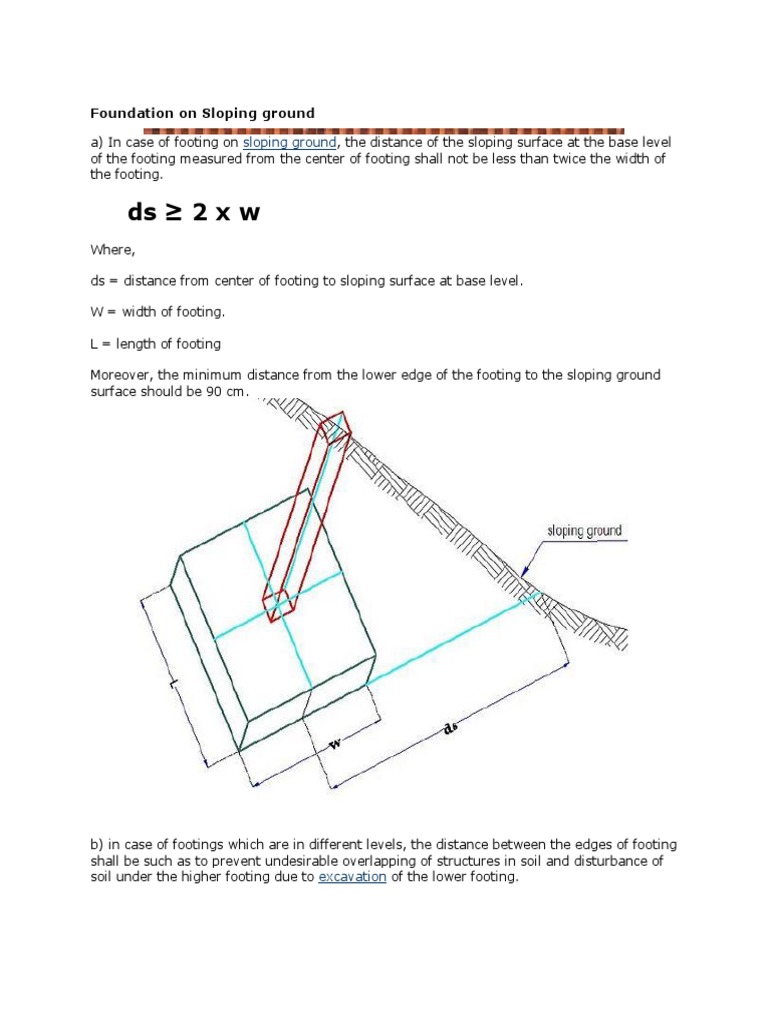 Foundation on Sloping ground

a) In case of footing on sloping ground, the distance of the sloping surface at the base level of the footing measured from the center of footing shall not be less than twice the width of the footing.

ds ≥ 2 x w

Where,

ds = distance from center of footing to sloping surface at base level.

W = width of footing.

L = length of footing

Moreover, the minimum distance from the lower edge of the footing to the sloping ground surface should be 90 cm.

sloping ground

L

w

ds

b) in case of footings which are in different levels, the distance between the edges of footing shall be such as to prevent undesirable overlapping of structures in soil and disturbance of soil under the higher footing due to excavation of the lower footing.