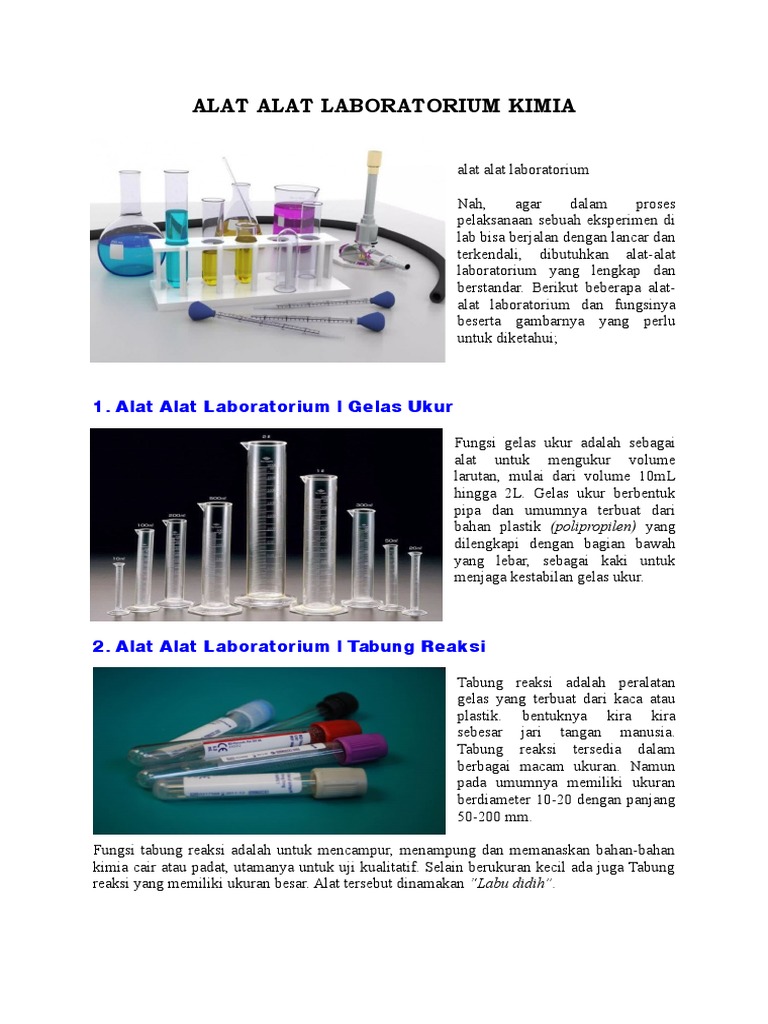 ALAT ALAT LABORATORIUM KIMIA

alat alat laboratorium

Nah, agar dalam proses pelaksanaan sebuah eksperimen di lab bisa berjalan dengan lancar dan terkendali, dibutuhkan alat-alat laboratorium yang lengkap dan berstandar. Berikut beberapa alat-alat laboratorium dan fungsinya beserta gambarnya yang perlu untuk diketahui;

1. Alat Alat Laboratorium I Gelas Ukur

Fungsi gelas ukur adalah sebagai alat untuk mengukur volume larutan, mulai dari volume 10mL hingga 2L. Gelas ukur berbentuk pipa dan umumnya terbuat dari bahan plastik (polipropilen) yang dilengkapi dengan bagian bawah yang lebar, sebagai kaki untuk menjaga kestabilan gelas ukur.

2. Alat Alat Laboratorium I Tabung Reaksi

Tabung reaksi adalah peralatan gelas yang terbuat dari kaca atau plastik. bentuknya kira kira sebesar jari tangan manusia. Tabung reaksi tersedia dalam berbagai macam ukuran. Namun pada umumnya memiliki ukuran berdiameter 10-20 dengan panjang 50-200 mm.

Fungsi tabung reaksi adalah untuk mencampur, menampung dan memanaskan bahan-bahan kimia cair atau padat, utamanya untuk uji kualitatif. Selain berukuran kecil ada juga Tabung reaksi yang memiliki ukuran besar. Alat tersebut dinamakan "Labu didih".