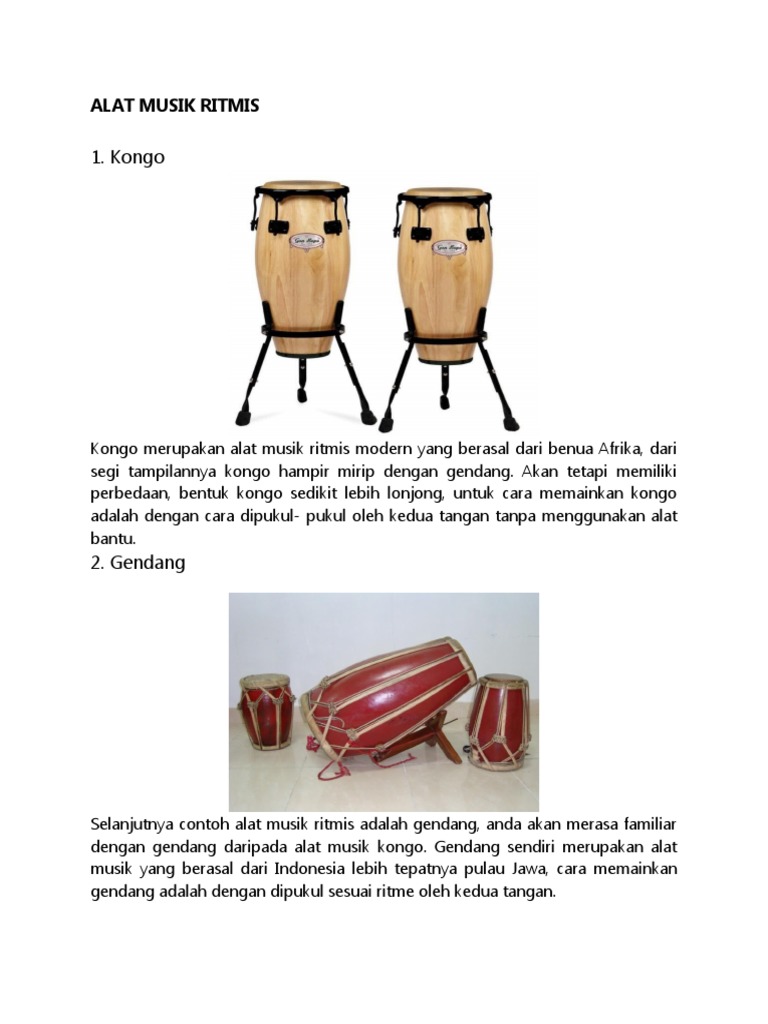 ALAT MUSIK RITMIS

1. Kongo

Kongo merupakan alat musik ritmis modern yang berasal dari benua Afrika, dari segi tampilannya kongo hampir mirip dengan gendang. Akan tetapi memiliki perbedaan, bentuk kongo sedikit lebih lonjong, untuk cara memainkan kongo adalah dengan cara dipukul- pukul oleh kedua tangan tanpa menggunakan alat bantu.

2. Gendang

Selanjutnya contoh alat musik ritmis adalah gendang, anda akan merasa familiar dengan gendang daripada alat musik kongo. Gendang sendiri merupakan alat musik yang berasal dari Indonesia lebih tepatnya pulau Jawa, cara memainkan gendang adalah dengan dipukul sesuai ritme oleh kedua tangan.