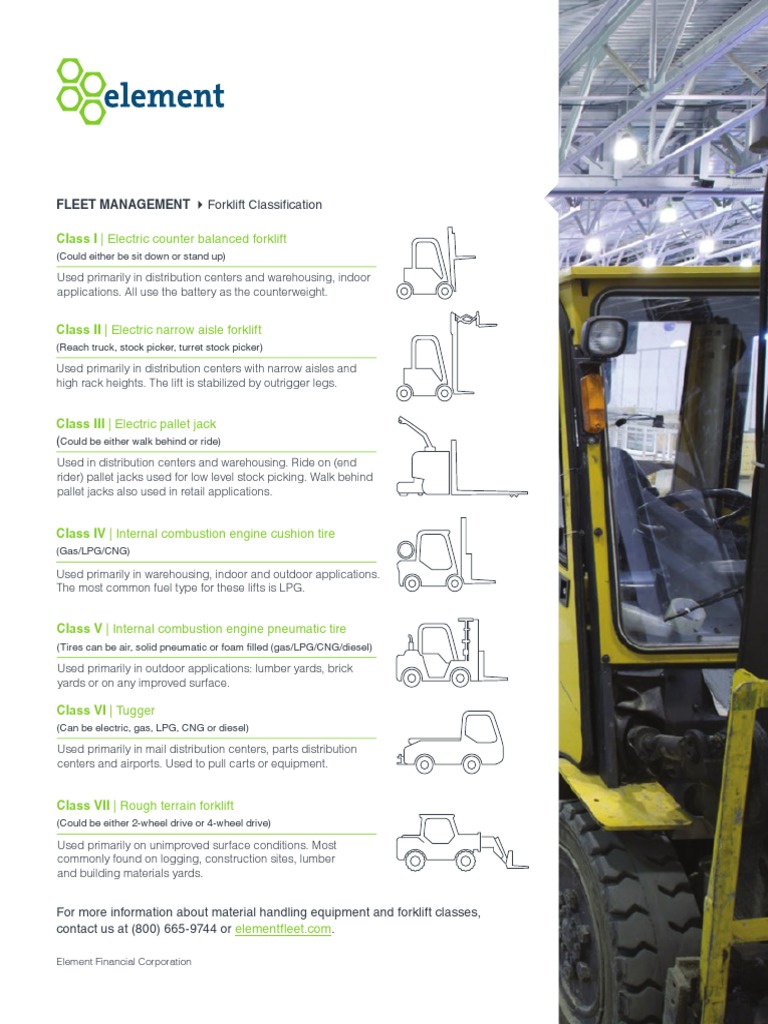 element

FLEET MANAGEMENT ▸ Forklift Classification

Class I | Electric counter balanced forklift
(Could either be sit down or stand up)

Used primarily in distribution centers and warehousing, indoor applications. All use the battery as the counterweight.

Class II | Electric narrow aisle forklift
(Reach truck, stock picker, turret stock picker)

Used primarily in distribution centers with narrow aisles and high rack heights. The lift is stabilized by outrigger legs.

Class III | Electric pallet jack
(Could be either walk behind or ride)

Used in distribution centers and warehousing. Ride on (end rider) pallet jacks used for low level stock picking. Walk behind pallet jacks also used in retail applications.

Class IV | Internal combustion engine cushion tire
(Gas/LPG/CNG)

Used primarily in warehousing, indoor and outdoor applications. The most common fuel type for these lifts is LPG.

Class V | Internal combustion engine pneumatic tire
(Tires can be air, solid pneumatic or foam filled (gas/LPG/CNG/diesel)

Used primarily in outdoor applications: lumber yards, brick yards or on any improved surface.

Class VI | Tugger
(Can be electric, gas, LPG, CNG or diesel)

Used primarily in mail distribution centers, parts distribution centers and airports. Used to pull carts or equipment.

Class VII | Rough terrain forklift
(Could be either 2-wheel drive or 4-wheel drive)

Used primarily on unimproved surface conditions. Most commonly found on logging, construction sites, lumber and building materials yards.

For more information about material handling equipment and forklift classes, contact us at (800) 665-9744 or elementfleet.com.

Element Financial Corporation