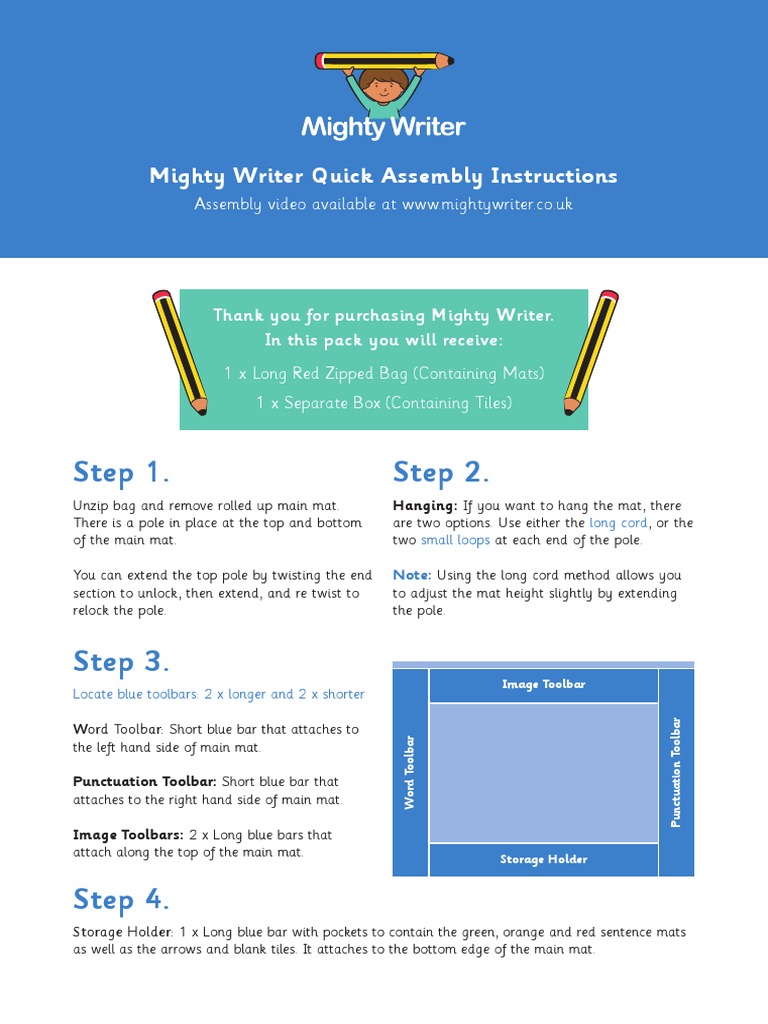 Mighty Writer

Mighty Writer Quick Assembly Instructions
Assembly video available at www.mightywriter.co.uk

Thank you for purchasing Mighty Writer.
In this pack you will receive:
1 x Long Red Zipped Bag (Containing Mats)
1 x Separate Box (Containing Tiles)

Step 1.

Unzip bag and remove rolled up main mat. There is a pole in place at the top and bottom of the main mat.

You can extend the top pole by twisting the end section to unlock, then extend, and re twist to relock the pole.

Step 2.

Hanging: If you want to hang the mat, there are two options. Use either the long cord, or the two small loops at each end of the pole.

Note: Using the long cord method allows you to adjust the mat height slightly by extending the pole.

Step 3.

Locate blue toolbars: 2 x longer and 2 x shorter

Word Toolbar: Short blue bar that attaches to the left hand side of main mat.

Punctuation Toolbar: Short blue bar that attaches to the right hand side of main mat.

Image Toolbars: 2 x Long blue bars that attach along the top of the main mat.

Image Toolbar
Word Toolbar
Punctuation Toolbar
Storage Holder

Step 4.

Storage Holder: 1 x Long blue bar with pockets to contain the green, orange and red sentence mats as well as the arrows and blank tiles. It attaches to the bottom edge of the main mat.