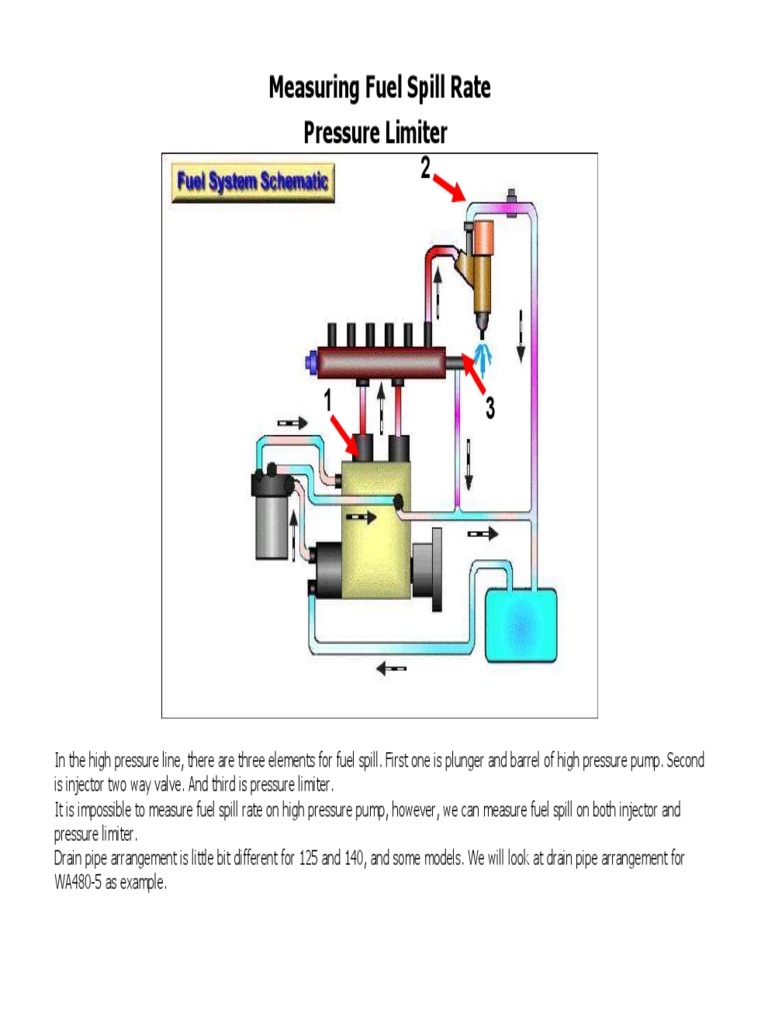 Measuring Fuel Spill Rate
Pressure Limiter

Fuel System Schematic

2

1

3

In the high pressure line, there are three elements for fuel spill. First one is plunger and barrel of high pressure pump. Second is injector two way valve. And third is pressure limiter.
It is impossible to measure fuel spill rate on high pressure pump, however, we can measure fuel spill on both injector and pressure limiter.
Drain pipe arrangement is little bit different for 125 and 140, and some models. We will look at drain pipe arrangement for WA480-5 as example.