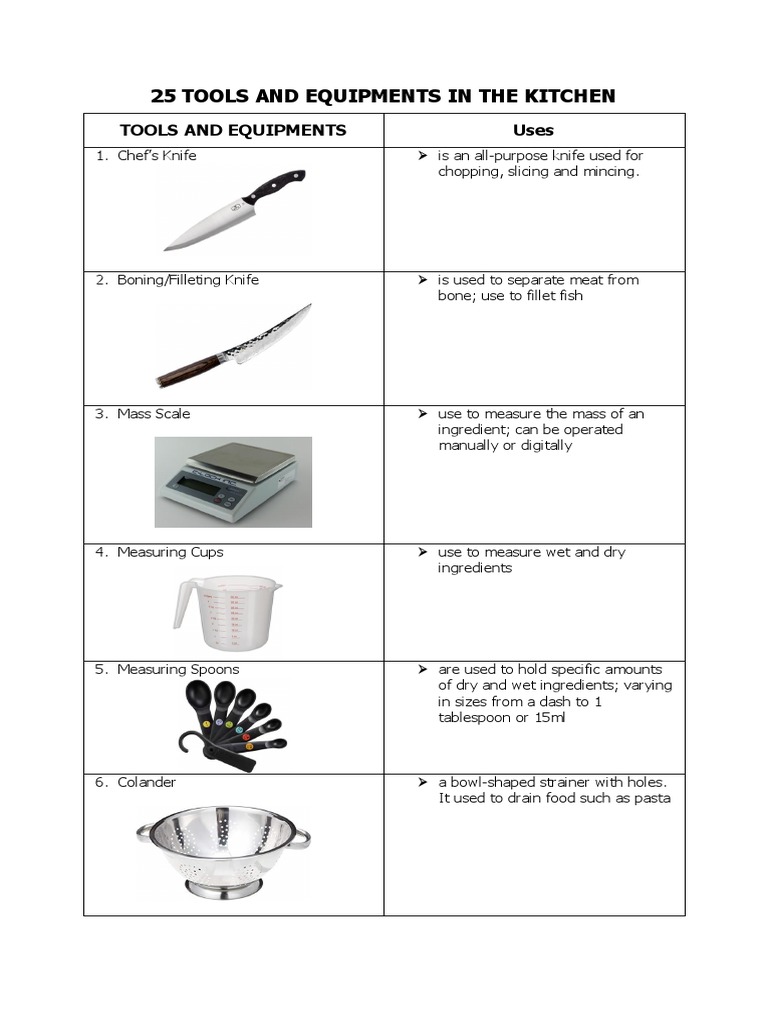 25 TOOLS AND EQUIPMENTS IN THE KITCHEN

| TOOLS AND EQUIPMENTS | Uses |
|---|---|
| 1. Chef's Knife | ➢ is an all-purpose knife used for chopping, slicing and mincing. |
| 2. Boning/Filleting Knife | ➢ is used to separate meat from bone; use to fillet fish |
| 3. Mass Scale | ➢ use to measure the mass of an ingredient; can be operated manually or digitally |
| 4. Measuring Cups | ➢ use to measure wet and dry ingredients |
| 5. Measuring Spoons | ➢ are used to hold specific amounts of dry and wet ingredients; varying in sizes from a dash to 1 tablespoon or 15ml |
| 6. Colander | ➢ a bowl-shaped strainer with holes. It used to drain food such as pasta |