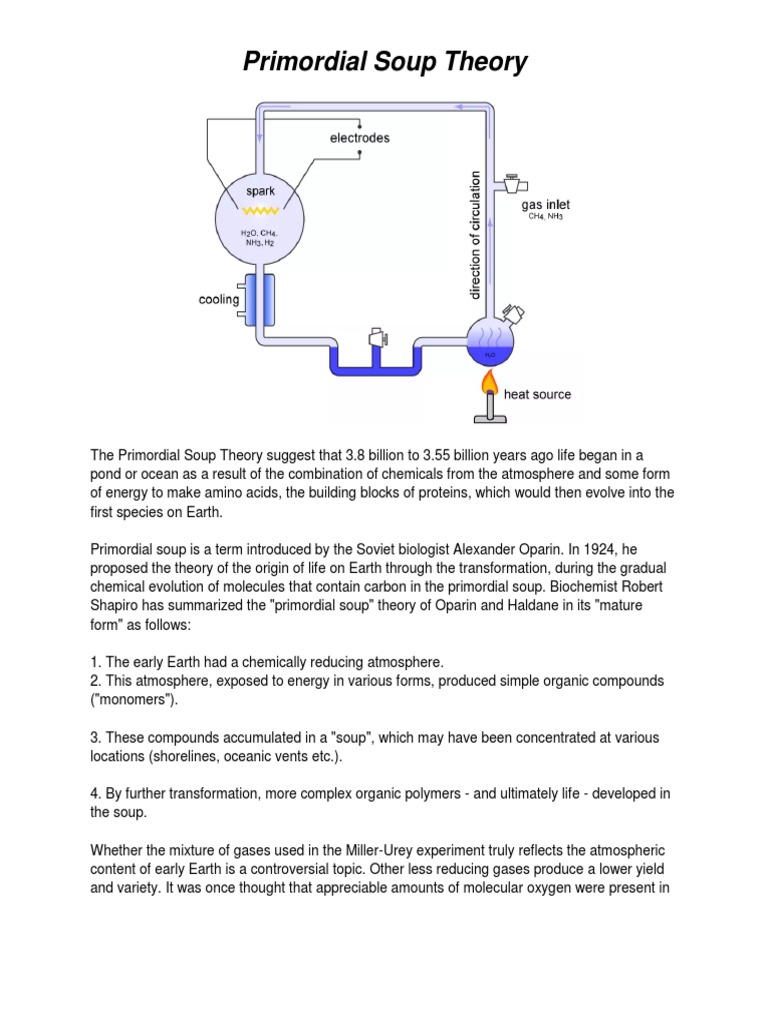 Primordial Soup Theory

electrodes

spark

$H_2O$, $CH_4$, $NH_3$, $H_2$

cooling

direction of circulation

gas inlet
$CH_4$, $NH_3$

$H_2O$

heat source

The Primordial Soup Theory suggest that 3.8 billion to 3.55 billion years ago life began in a pond or ocean as a result of the combination of chemicals from the atmosphere and some form of energy to make amino acids, the building blocks of proteins, which would then evolve into the first species on Earth.

Primordial soup is a term introduced by the Soviet biologist Alexander Oparin. In 1924, he proposed the theory of the origin of life on Earth through the transformation, during the gradual chemical evolution of molecules that contain carbon in the primordial soup. Biochemist Robert Shapiro has summarized the "primordial soup" theory of Oparin and Haldane in its "mature form" as follows:

1. The early Earth had a chemically reducing atmosphere.
2. This atmosphere, exposed to energy in various forms, produced simple organic compounds ("monomers").

3. These compounds accumulated in a "soup", which may have been concentrated at various locations (shorelines, oceanic vents etc.).

4. By further transformation, more complex organic polymers - and ultimately life - developed in the soup.

Whether the mixture of gases used in the Miller-Urey experiment truly reflects the atmospheric content of early Earth is a controversial topic. Other less reducing gases produce a lower yield and variety. It was once thought that appreciable amounts of molecular oxygen were present in