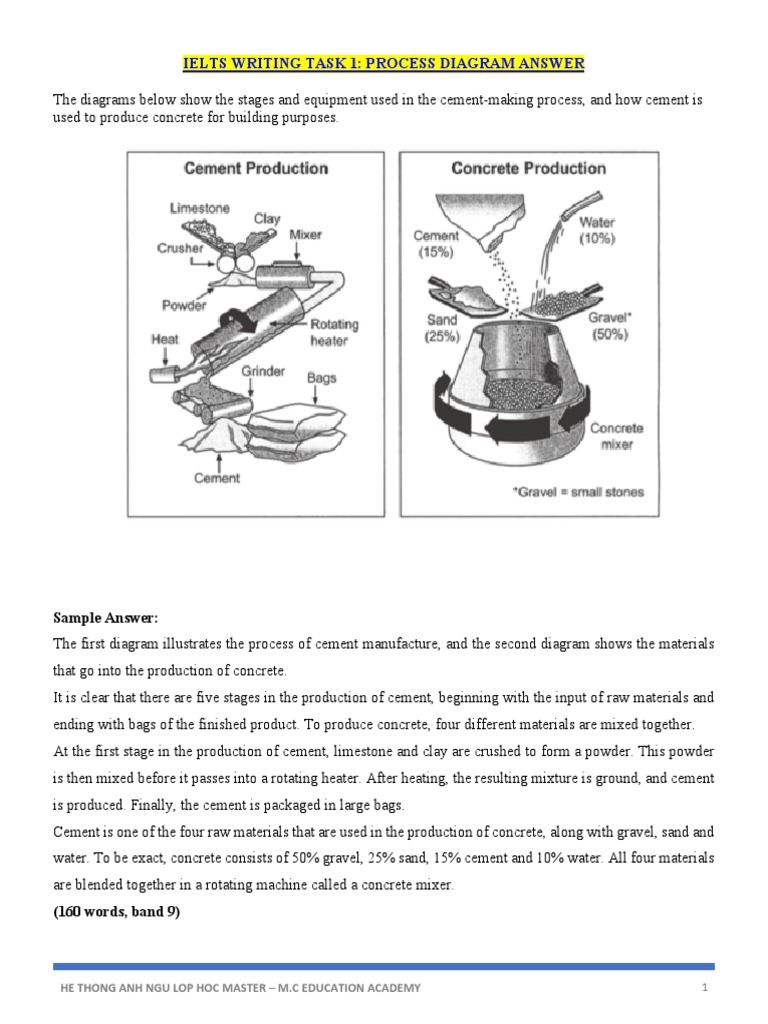 IELTS WRITING TASK 1: PROCESS DIAGRAM ANSWER

The diagrams below show the stages and equipment used in the cement-making process, and how cement is used to produce concrete for building purposes.

Cement Production

Limestone
Clay
Crusher
Mixer
Powder
Rotating heater
Heat
Grinder
Bags
Cement

Concrete Production

Cement (15%)
Water (10%)
Sand (25%)
Gravel* (50%)
Concrete mixer
*Gravel = small stones

Sample Answer:
The first diagram illustrates the process of cement manufacture, and the second diagram shows the materials that go into the production of concrete.
It is clear that there are five stages in the production of cement, beginning with the input of raw materials and ending with bags of the finished product. To produce concrete, four different materials are mixed together.
At the first stage in the production of cement, limestone and clay are crushed to form a powder. This powder is then mixed before it passes into a rotating heater. After heating, the resulting mixture is ground, and cement is produced. Finally, the cement is packaged in large bags.
Cement is one of the four raw materials that are used in the production of concrete, along with gravel, sand and water. To be exact, concrete consists of 50% gravel, 25% sand, 15% cement and 10% water. All four materials are blended together in a rotating machine called a concrete mixer.
(160 words, band 9)

HE THONG ANH NGU LOP HOC MASTER – M.C EDUCATION ACADEMY 1