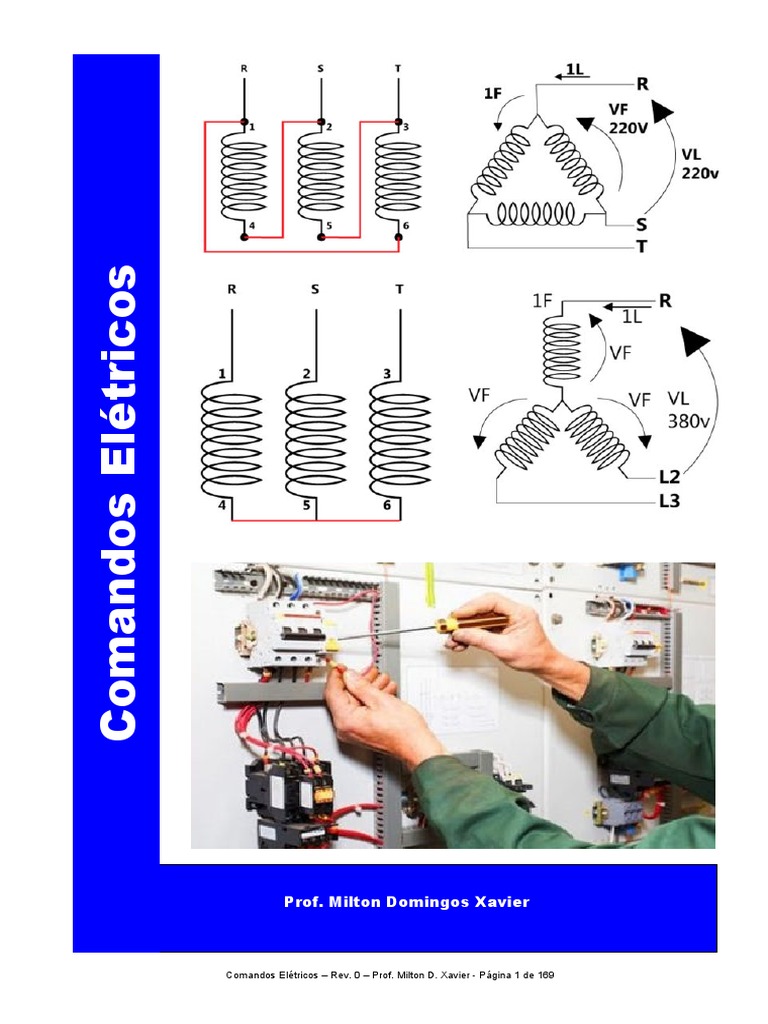 Comandos Elétricos

R S T
1 2 3
4 5 6

1L
R
1F
VF
220V
VL
220v
S
T

R S T
1 2 3
4 5 6

1F
R
1L
VF
VF
VF
VL
380v
L2
L3

Prof. Milton Domingos Xavier

Comandos Elétricos – Rev. 0 – Prof. Milton D. Xavier - Página 1 de 169