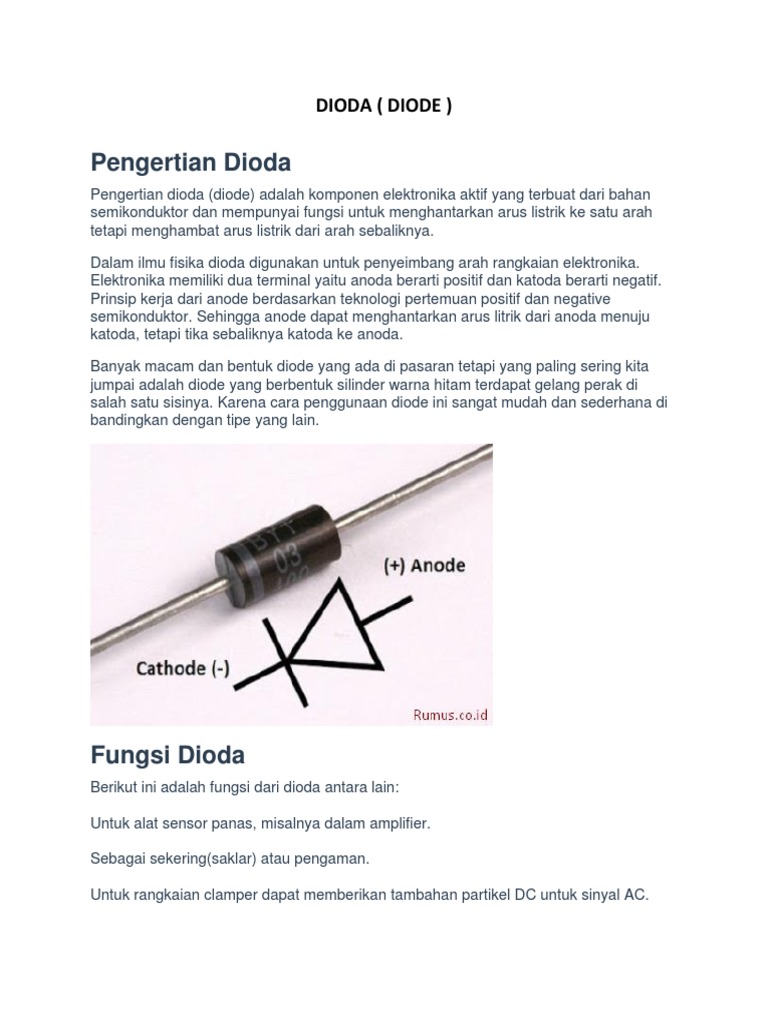 DIODA ( DIODE )

Pengertian Dioda

Pengertian dioda (diode) adalah komponen elektronika aktif yang terbuat dari bahan semikonduktor dan mempunyai fungsi untuk menghantarkan arus listrik ke satu arah tetapi menghambat arus listrik dari arah sebaliknya.

Dalam ilmu fisika dioda digunakan untuk penyeimbang arah rangkaian elektronika. Elektronika memiliki dua terminal yaitu anoda berarti positif dan katoda berarti negatif. Prinsip kerja dari anode berdasarkan teknologi pertemuan positif dan negative semikonduktor. Sehingga anode dapat menghantarkan arus litrik dari anoda menuju katoda, tetapi tika sebaliknya katoda ke anoda.

Banyak macam dan bentuk diode yang ada di pasaran tetapi yang paling sering kita jumpai adalah diode yang berbentuk silinder warna hitam terdapat gelang perak di salah satu sisinya. Karena cara penggunaan diode ini sangat mudah dan sederhana di bandingkan dengan tipe yang lain.

BYT 03

(+) Anode

Cathode (-)

Rumus.co.id

Fungsi Dioda

Berikut ini adalah fungsi dari dioda antara lain:

Untuk alat sensor panas, misalnya dalam amplifier.

Sebagai sekering(saklar) atau pengaman.

Untuk rangkaian clamper dapat memberikan tambahan partikel DC untuk sinyal AC.