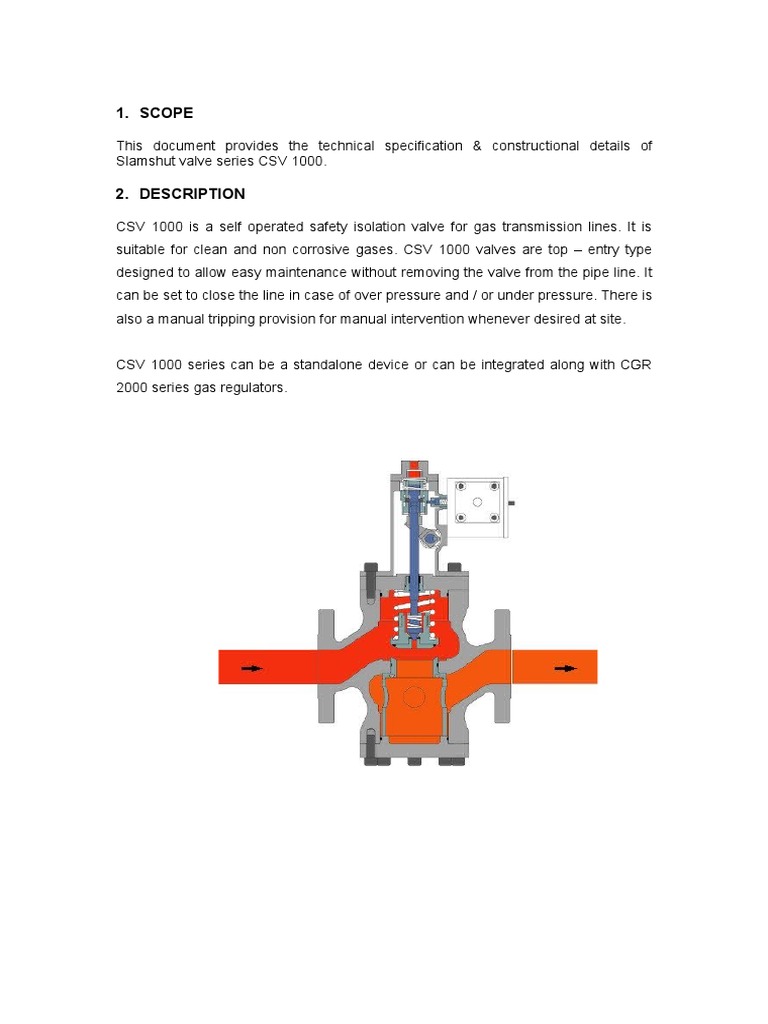 1. SCOPE

This document provides the technical specification & constructional details of Slamshut valve series CSV 1000.

2. DESCRIPTION

CSV 1000 is a self operated safety isolation valve for gas transmission lines. It is suitable for clean and non corrosive gases. CSV 1000 valves are top – entry type designed to allow easy maintenance without removing the valve from the pipe line. It can be set to close the line in case of over pressure and / or under pressure. There is also a manual tripping provision for manual intervention whenever desired at site.

CSV 1000 series can be a standalone device or can be integrated along with CGR 2000 series gas regulators.