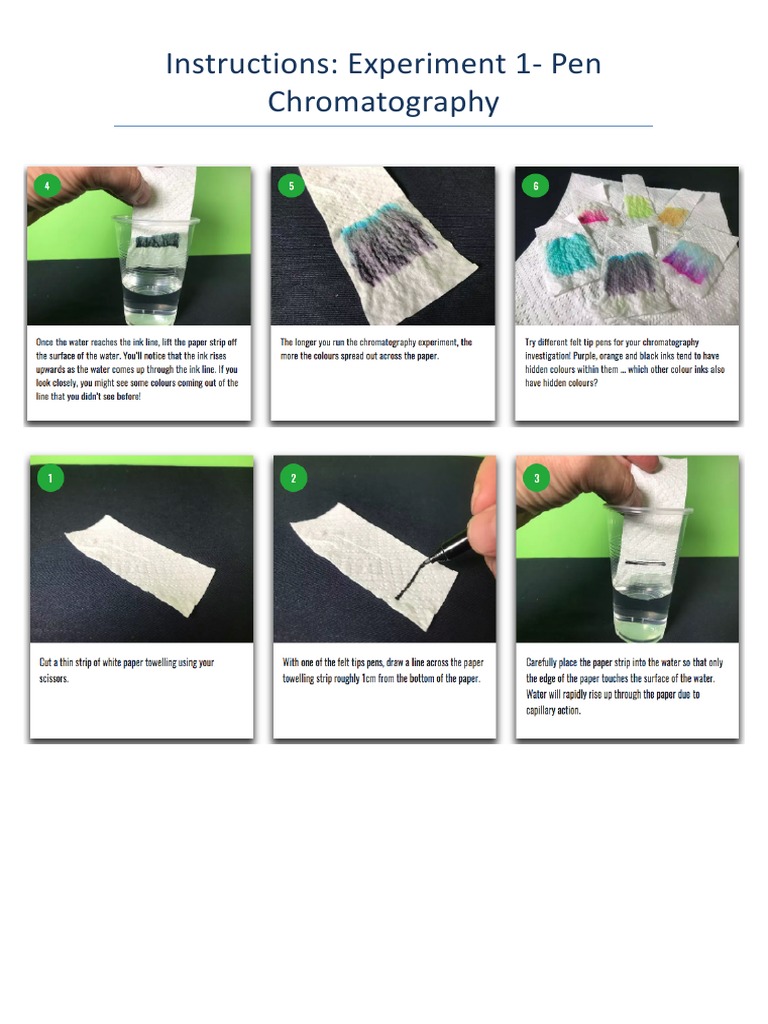 Instructions: Experiment 1- Pen Chromatography

4

Once the water reaches the ink line, lift the paper strip off the surface of the water. You'll notice that the ink rises upwards as the water comes up through the ink line. If you look closely, you might see some colours coming out of the line that you didn't see before!

5

The longer you run the chromatography experiment, the more the colours spread out across the paper.

6

Try different felt tip pens for your chromatography investigation! Purple, orange and black inks tend to have hidden colours within them … which other colour inks also have hidden colours?

1

Cut a thin strip of white paper towelling using your scissors.

2

With one of the felt tips pens, draw a line across the paper towelling strip roughly 1cm from the bottom of the paper.

3

Carefully place the paper strip into the water so that only the edge of the paper touches the surface of the water. Water will rapidly rise up through the paper due to capillary action.