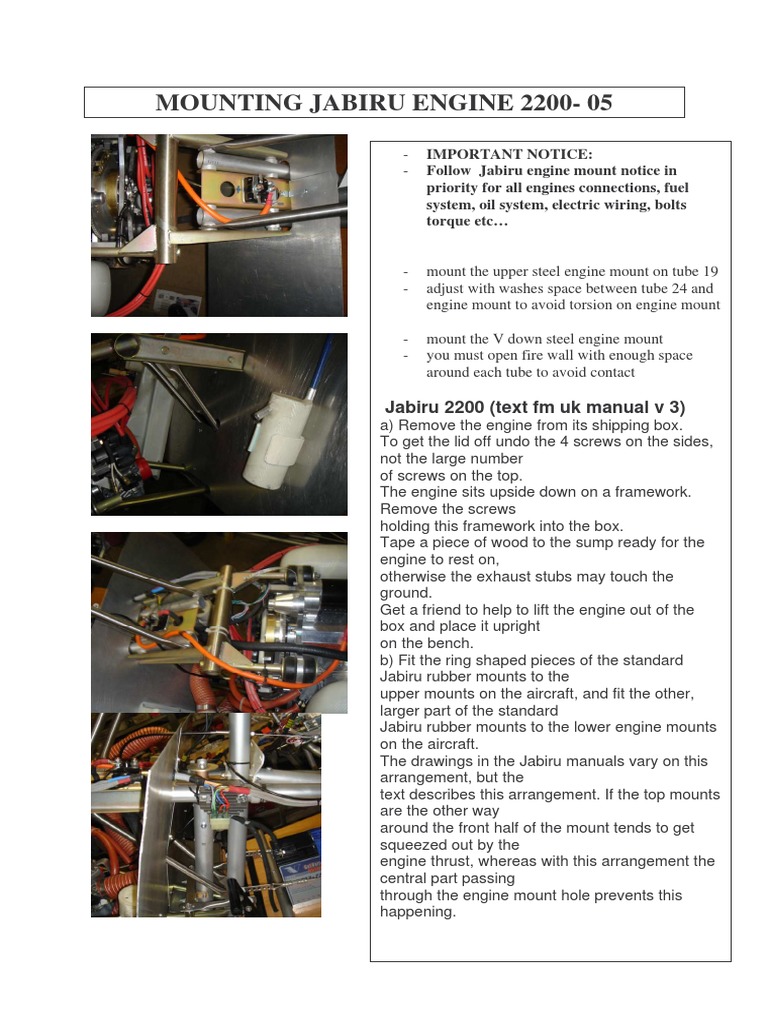 MOUNTING JABIRU ENGINE 2200- 05

- IMPORTANT NOTICE:
- Follow Jabiru engine mount notice in priority for all engines connections, fuel system, oil system, electric wiring, bolts torque etc…

- mount the upper steel engine mount on tube 19
- adjust with washes space between tube 24 and engine mount to avoid torsion on engine mount

- mount the V down steel engine mount
- you must open fire wall with enough space around each tube to avoid contact

Jabiru 2200 (text fm uk manual v 3)
a) Remove the engine from its shipping box.
To get the lid off undo the 4 screws on the sides, not the large number of screws on the top.
The engine sits upside down on a framework. Remove the screws holding this framework into the box.
Tape a piece of wood to the sump ready for the engine to rest on, otherwise the exhaust stubs may touch the ground.
Get a friend to help to lift the engine out of the box and place it upright on the bench.
b) Fit the ring shaped pieces of the standard Jabiru rubber mounts to the upper mounts on the aircraft, and fit the other, larger part of the standard Jabiru rubber mounts to the lower engine mounts on the aircraft.
The drawings in the Jabiru manuals vary on this arrangement, but the text describes this arrangement. If the top mounts are the other way around the front half of the mount tends to get squeezed out by the engine thrust, whereas with this arrangement the central part passing through the engine mount hole prevents this happening.