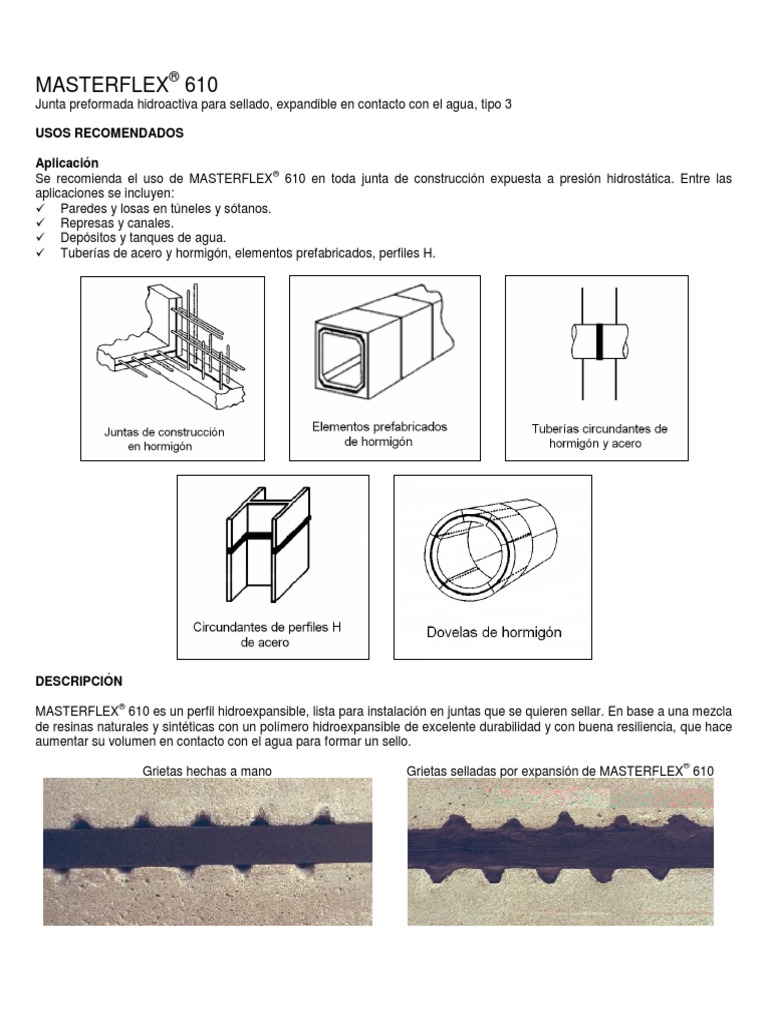 MASTERFLEX® 610

Junta preformada hidroactiva para sellado, expandible en contacto con el agua, tipo 3

USOS RECOMENDADOS

Aplicación

Se recomienda el uso de MASTERFLEX® 610 en toda junta de construcción expuesta a presión hidrostática. Entre las aplicaciones se incluyen:

✓ Paredes y losas en túneles y sótanos.
✓ Represas y canales.
✓ Depósitos y tanques de agua.
✓ Tuberías de acero y hormigón, elementos prefabricados, perfiles H.

Juntas de construcción en hormigón

Elementos prefabricados de hormigón

Tuberías circundantes de hormigón y acero

Circundantes de perfiles H de acero

Dovelas de hormigón

DESCRIPCIÓN

MASTERFLEX® 610 es un perfil hidroexpansible, lista para instalación en juntas que se quieren sellar. En base a una mezcla de resinas naturales y sintéticas con un polímero hidroexpansible de excelente durabilidad y con buena resiliencia, que hace aumentar su volumen en contacto con el agua para formar un sello.

Grietas hechas a mano

Grietas selladas por expansión de MASTERFLEX® 610