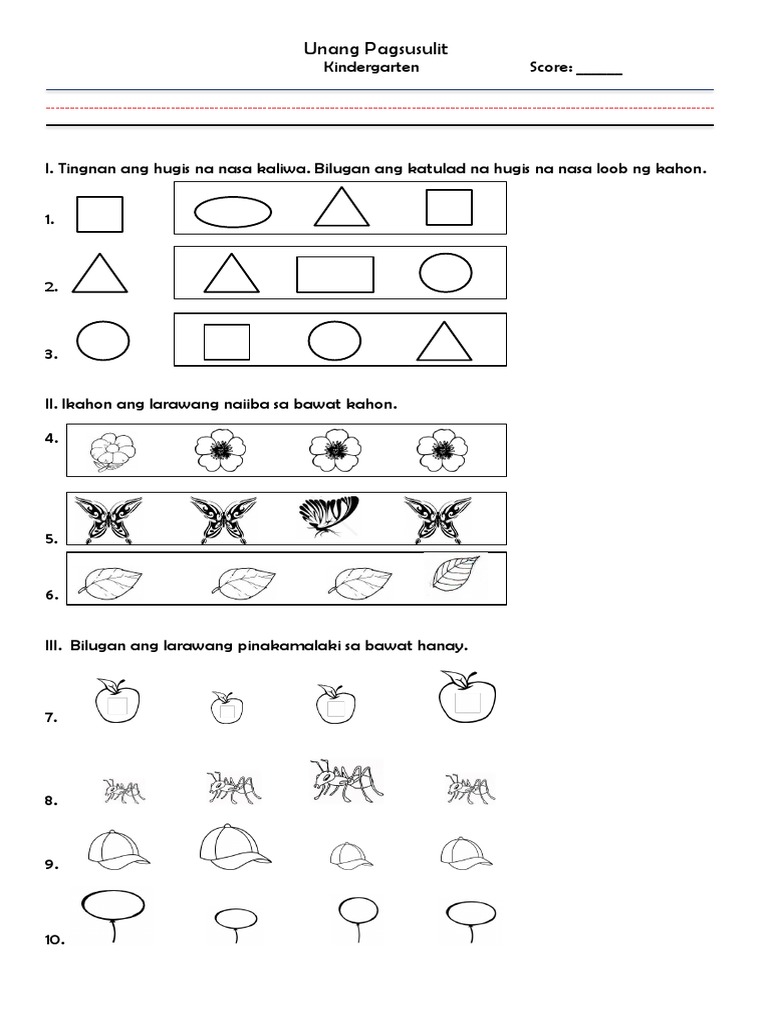 Unang Pagsusulit
Kindergarten Score: ______

I. Tingnan ang hugis na nasa kaliwa. Bilugan ang katulad na hugis na nasa loob ng kahon.

1.

2.

3.

II. Ikahon ang larawang naiiba sa bawat kahon.

4.

5.

6.

III. Bilugan ang larawang pinakamalaki sa bawat hanay.

7.

8.

9.

10.