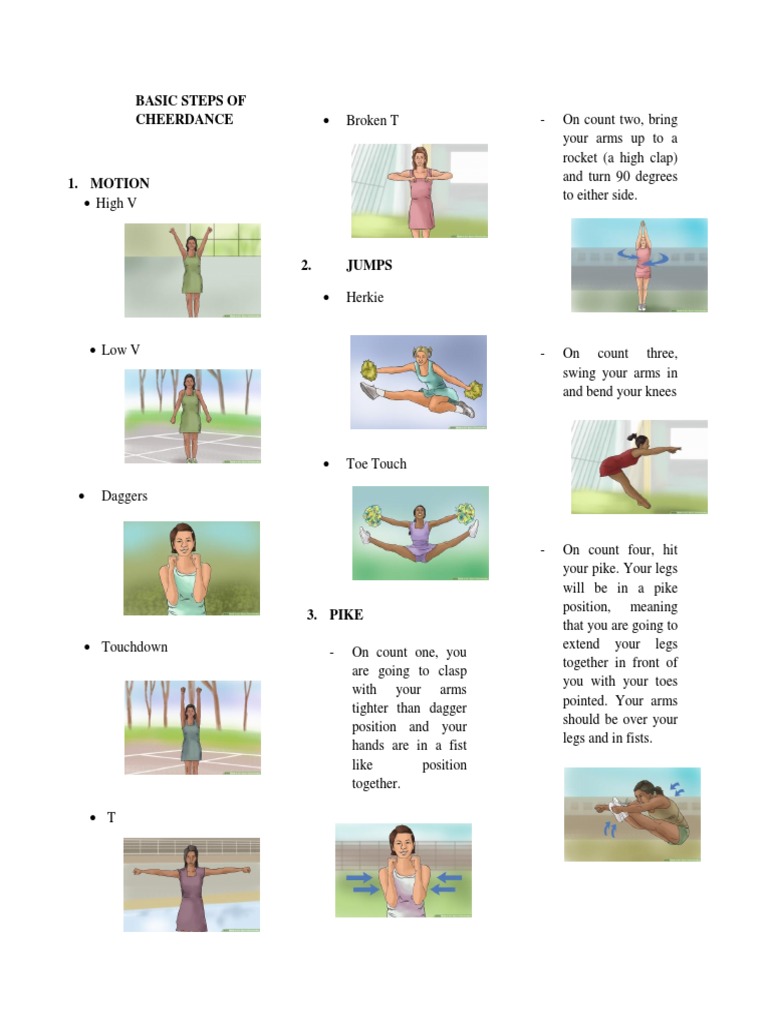 BASIC STEPS OF CHEERDANCE

1. MOTION
• High V

• Low V

• Daggers

• Touchdown

• T

• Broken T

2. JUMPS
• Herkie

• Toe Touch

3. PIKE
- On count one, you are going to clasp with your arms tighter than dagger position and your hands are in a fist like position together.

- On count two, bring your arms up to a rocket (a high clap) and turn 90 degrees to either side.

- On count three, swing your arms in and bend your knees

- On count four, hit your pike. Your legs will be in a pike position, meaning that you are going to extend your legs together in front of you with your toes pointed. Your arms should be over your legs and in fists.