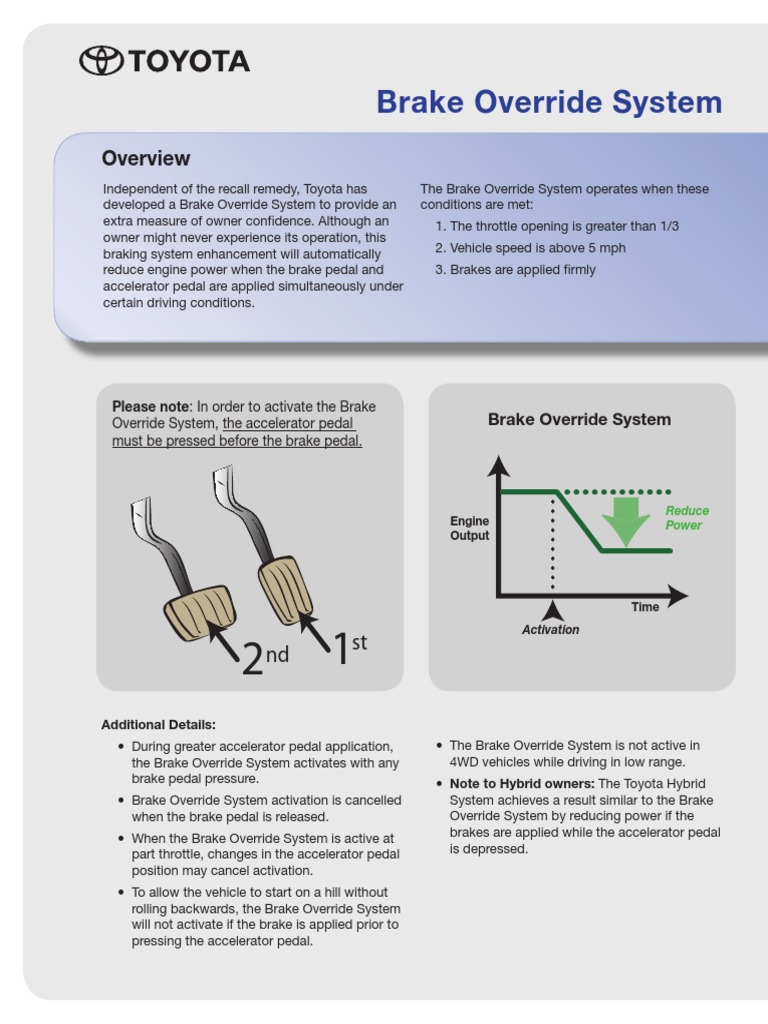 TOYOTA

Brake Override System

Overview

Independent of the recall remedy, Toyota has developed a Brake Override System to provide an extra measure of owner confidence. Although an owner might never experience its operation, this braking system enhancement will automatically reduce engine power when the brake pedal and accelerator pedal are applied simultaneously under certain driving conditions.

The Brake Override System operates when these conditions are met:
1. The throttle opening is greater than 1/3
2. Vehicle speed is above 5 mph
3. Brakes are applied firmly

Please note: In order to activate the Brake Override System, the accelerator pedal must be pressed before the brake pedal.

2nd

1st

Brake Override System

Engine Output

Reduce Power

Time

Activation

Additional Details:
• During greater accelerator pedal application, the Brake Override System activates with any brake pedal pressure.
• Brake Override System activation is cancelled when the brake pedal is released.
• When the Brake Override System is active at part throttle, changes in the accelerator pedal position may cancel activation.
• To allow the vehicle to start on a hill without rolling backwards, the Brake Override System will not activate if the brake is applied prior to pressing the accelerator pedal.

• The Brake Override System is not active in 4WD vehicles while driving in low range.
• Note to Hybrid owners: The Toyota Hybrid System achieves a result similar to the Brake Override System by reducing power if the brakes are applied while the accelerator pedal is depressed.