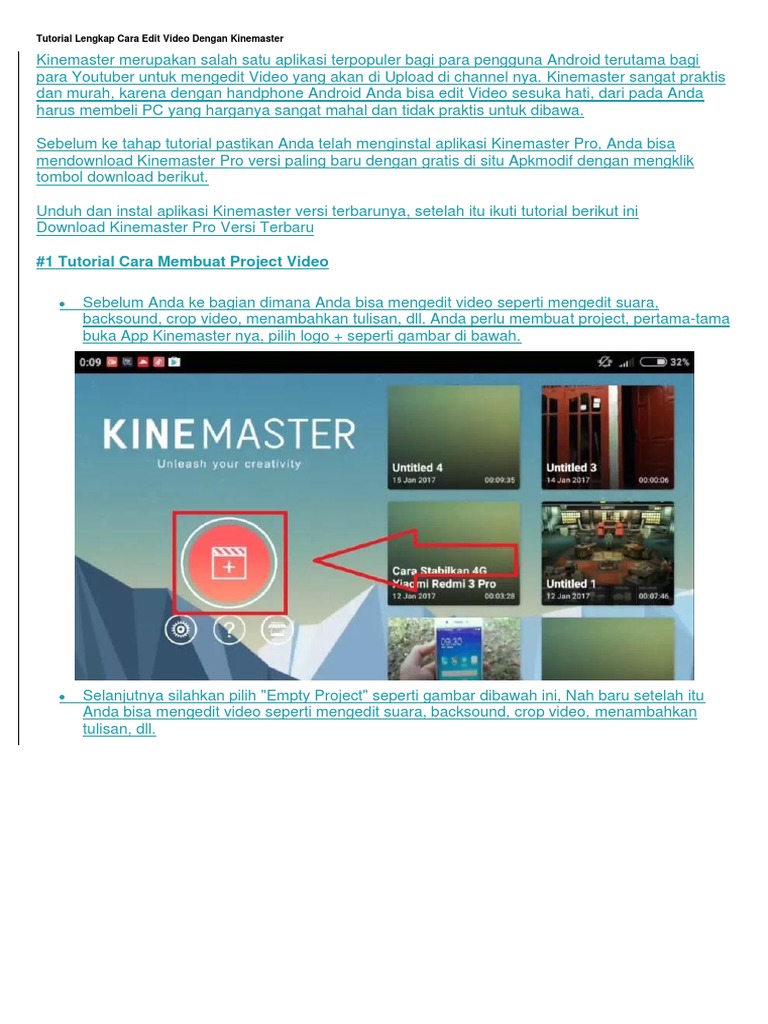 Tutorial Lengkap Cara Edit Video Dengan Kinemaster

Kinemaster merupakan salah satu aplikasi terpopuler bagi para pengguna Android terutama bagi para Youtuber untuk mengedit Video yang akan di Upload di channel nya. Kinemaster sangat praktis dan murah, karena dengan handphone Android Anda bisa edit Video sesuka hati, dari pada Anda harus membeli PC yang harganya sangat mahal dan tidak praktis untuk dibawa.

Sebelum ke tahap tutorial pastikan Anda telah menginstal aplikasi Kinemaster Pro, Anda bisa mendownload Kinemaster Pro versi paling baru dengan gratis di situ Apkmodif dengan mengklik tombol download berikut.

Unduh dan instal aplikasi Kinemaster versi terbarunya, setelah itu ikuti tutorial berikut ini
Download Kinemaster Pro Versi Terbaru

#1 Tutorial Cara Membuat Project Video

• Sebelum Anda ke bagian dimana Anda bisa mengedit video seperti mengedit suara, backsound, crop video, menambahkan tulisan, dll. Anda perlu membuat project, pertama-tama buka App Kinemaster nya, pilih logo + seperti gambar di bawah.

0:09
32%
KINEMASTER
Unleash your creativity
Untitled 4
15 Jan 2017 00:09:35
Untitled 3
14 Jan 2017 00:00:06
Cara Stabilkan 4G Xiaomi Redmi 3 Pro
12 Jan 2017 00:03:28
Untitled 1
12 Jan 2017 00:07:46
09:30

• Selanjutnya silahkan pilih "Empty Project" seperti gambar dibawah ini, Nah baru setelah itu Anda bisa mengedit video seperti mengedit suara, backsound, crop video, menambahkan tulisan, dll.