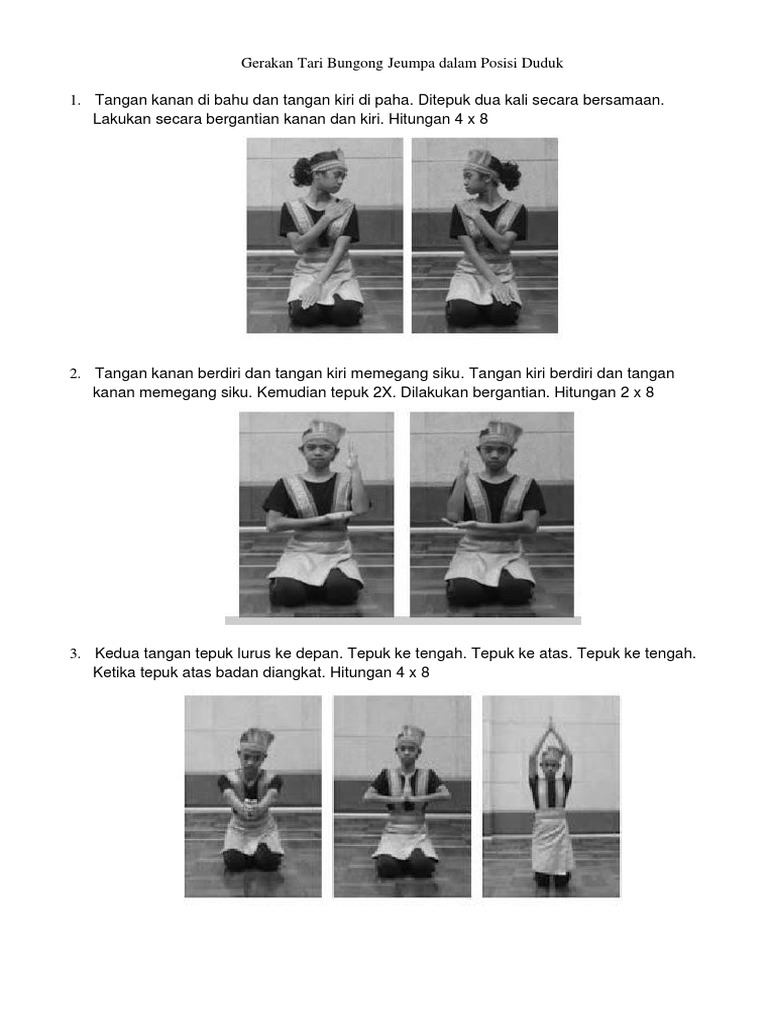 Gerakan Tari Bungong Jeumpa dalam Posisi Duduk

1. Tangan kanan di bahu dan tangan kiri di paha. Ditepuk dua kali secara bersamaan. Lakukan secara bergantian kanan dan kiri. Hitungan 4 x 8

2. Tangan kanan berdiri dan tangan kiri memegang siku. Tangan kiri berdiri dan tangan kanan memegang siku. Kemudian tepuk 2X. Dilakukan bergantian. Hitungan 2 x 8

3. Kedua tangan tepuk lurus ke depan. Tepuk ke tengah. Tepuk ke atas. Tepuk ke tengah. Ketika tepuk atas badan diangkat. Hitungan 4 x 8