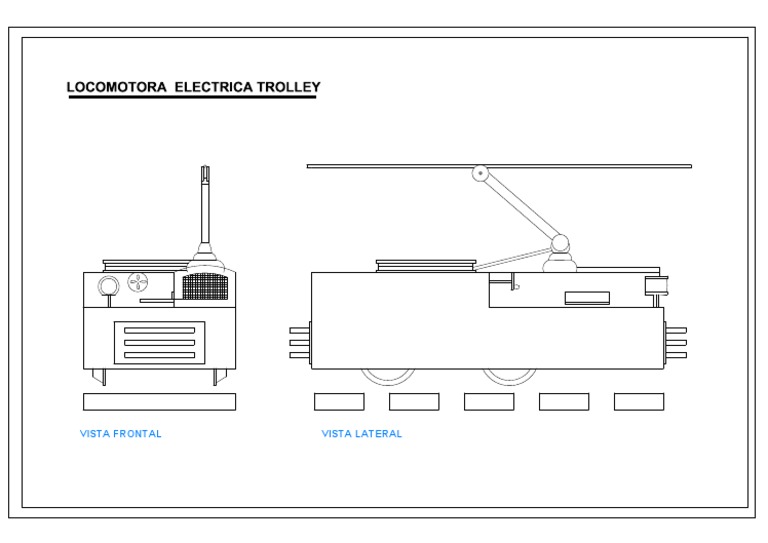 LOCOMOTORA ELECTRICA TROLLEY

VISTA FRONTAL

VISTA LATERAL