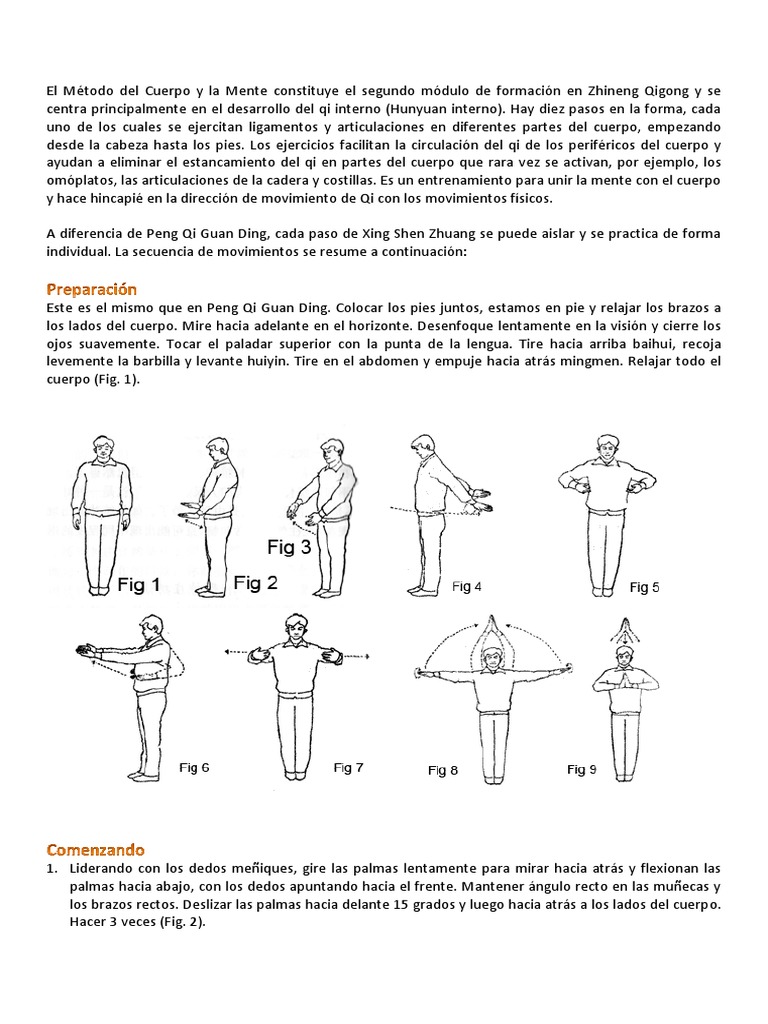 El Método del Cuerpo y la Mente constituye el segundo módulo de formación en Zhineng Qigong y se centra principalmente en el desarrollo del qi interno (Hunyuan interno). Hay diez pasos en la forma, cada uno de los cuales se ejercitan ligamentos y articulaciones en diferentes partes del cuerpo, empezando desde la cabeza hasta los pies. Los ejercicios facilitan la circulación del qi de los periféricos del cuerpo y ayudan a eliminar el estancamiento del qi en partes del cuerpo que rara vez se activan, por ejemplo, los omóplatos, las articulaciones de la cadera y costillas. Es un entrenamiento para unir la mente con el cuerpo y hace hincapié en la dirección de movimiento de Qi con los movimientos físicos.

A diferencia de Peng Qi Guan Ding, cada paso de Xing Shen Zhuang se puede aislar y se practica de forma individual. La secuencia de movimientos se resume a continuación:

Preparación
Este es el mismo que en Peng Qi Guan Ding. Colocar los pies juntos, estamos en pie y relajar los brazos a los lados del cuerpo. Mire hacia adelante en el horizonte. Desenfoque lentamente en la visión y cierre los ojos suavemente. Tocar el paladar superior con la punta de la lengua. Tire hacia arriba baihui, recoja levemente la barbilla y levante huiyin. Tire en el abdomen y empuje hacia atrás mingmen. Relajar todo el cuerpo (Fig. 1).

Fig 1
Fig 2
Fig 3
Fig 4
Fig 5
Fig 6
Fig 7
Fig 8
Fig 9

Comenzando
1. Liderando con los dedos meñiques, gire las palmas lentamente para mirar hacia atrás y flexionan las palmas hacia abajo, con los dedos apuntando hacia el frente. Mantener ángulo recto en las muñecas y los brazos rectos. Deslizar las palmas hacia delante 15 grados y luego hacia atrás a los lados del cuerpo. Hacer 3 veces (Fig. 2).