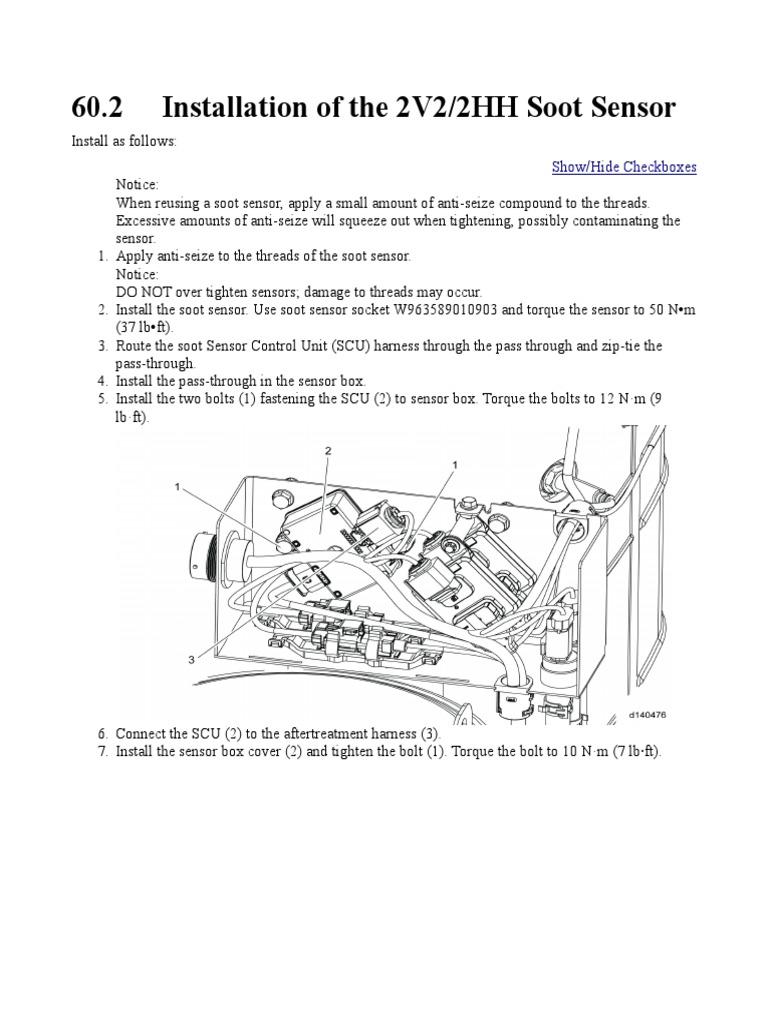 60.2 Installation of the 2V2/2HH Soot Sensor

Install as follows:

Show/Hide Checkboxes

Notice:
When reusing a soot sensor, apply a small amount of anti-seize compound to the threads. Excessive amounts of anti-seize will squeeze out when tightening, possibly contaminating the sensor.

1. Apply anti-seize to the threads of the soot sensor.
Notice:
DO NOT over tighten sensors; damage to threads may occur.
2. Install the soot sensor. Use soot sensor socket W963589010903 and torque the sensor to 50 N•m (37 lb•ft).
3. Route the soot Sensor Control Unit (SCU) harness through the pass through and zip-tie the pass-through.
4. Install the pass-through in the sensor box.
5. Install the two bolts (1) fastening the SCU (2) to sensor box. Torque the bolts to 12 N·m (9 lb·ft).

2
1
1
3
d140476

6. Connect the SCU (2) to the aftertreatment harness (3).
7. Install the sensor box cover (2) and tighten the bolt (1). Torque the bolt to 10 N·m (7 lb·ft).