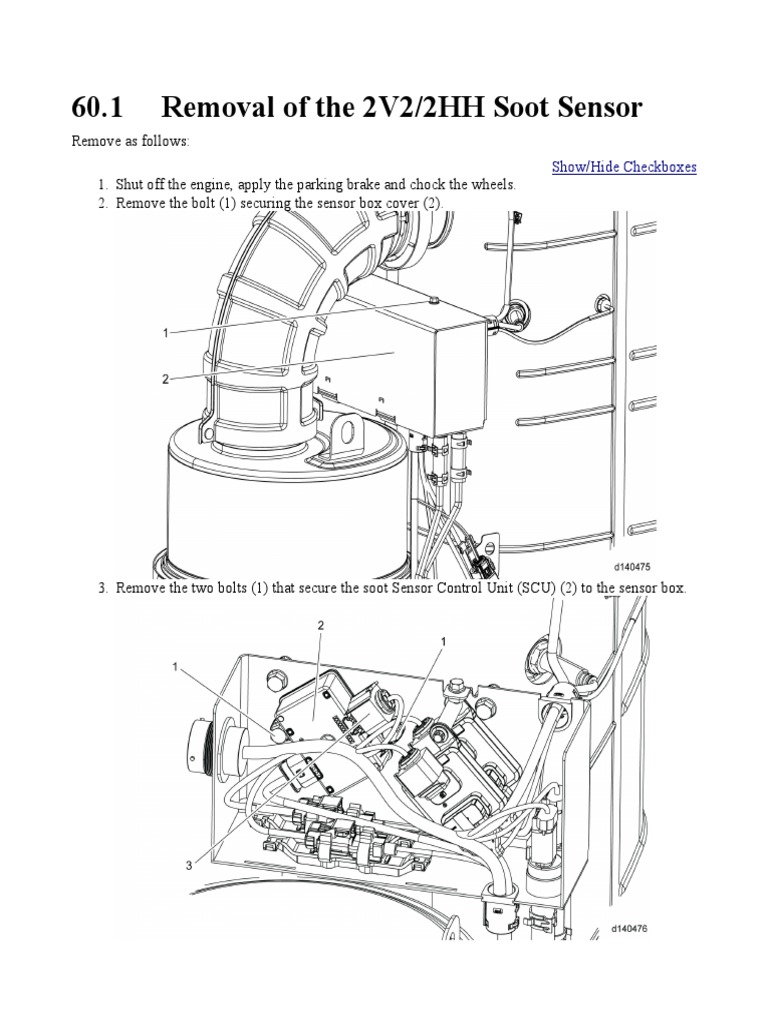 60.1 Removal of the 2V2/2HH Soot Sensor

Remove as follows:

Show/Hide Checkboxes

1. Shut off the engine, apply the parking brake and chock the wheels.
2. Remove the bolt (1) securing the sensor box cover (2).

1

2

d140475

3. Remove the two bolts (1) that secure the soot Sensor Control Unit (SCU) (2) to the sensor box.

2

1

1

3

d140476