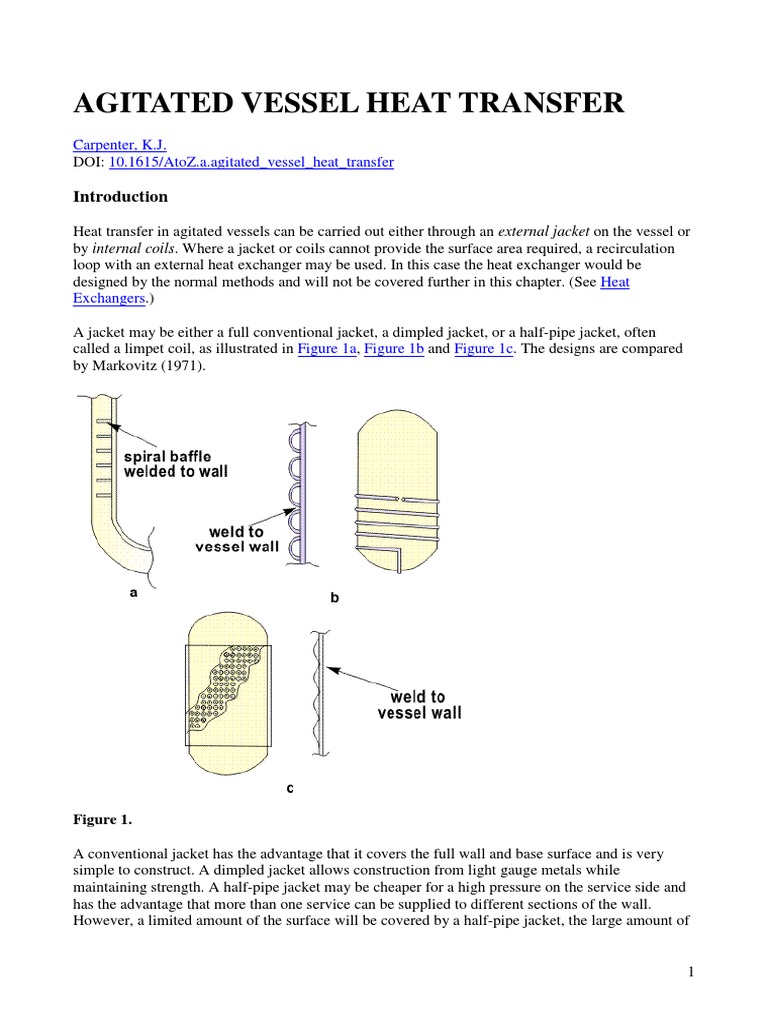 AGITATED VESSEL HEAT TRANSFER

Carpenter, K.J.
DOI: 10.1615/AtoZ.a.agitated_vessel_heat_transfer

Introduction

Heat transfer in agitated vessels can be carried out either through an external jacket on the vessel or by internal coils. Where a jacket or coils cannot provide the surface area required, a recirculation loop with an external heat exchanger may be used. In this case the heat exchanger would be designed by the normal methods and will not be covered further in this chapter. (See Heat Exchangers.)

A jacket may be either a full conventional jacket, a dimpled jacket, or a half-pipe jacket, often called a limpet coil, as illustrated in Figure 1a, Figure 1b and Figure 1c. The designs are compared by Markovitz (1971).

spiral baffle welded to wall

weld to vessel wall

a

b

weld to vessel wall

c

Figure 1.

A conventional jacket has the advantage that it covers the full wall and base surface and is very simple to construct. A dimpled jacket allows construction from light gauge metals while maintaining strength. A half-pipe jacket may be cheaper for a high pressure on the service side and has the advantage that more than one service can be supplied to different sections of the wall. However, a limited amount of the surface will be covered by a half-pipe jacket, the large amount of

1