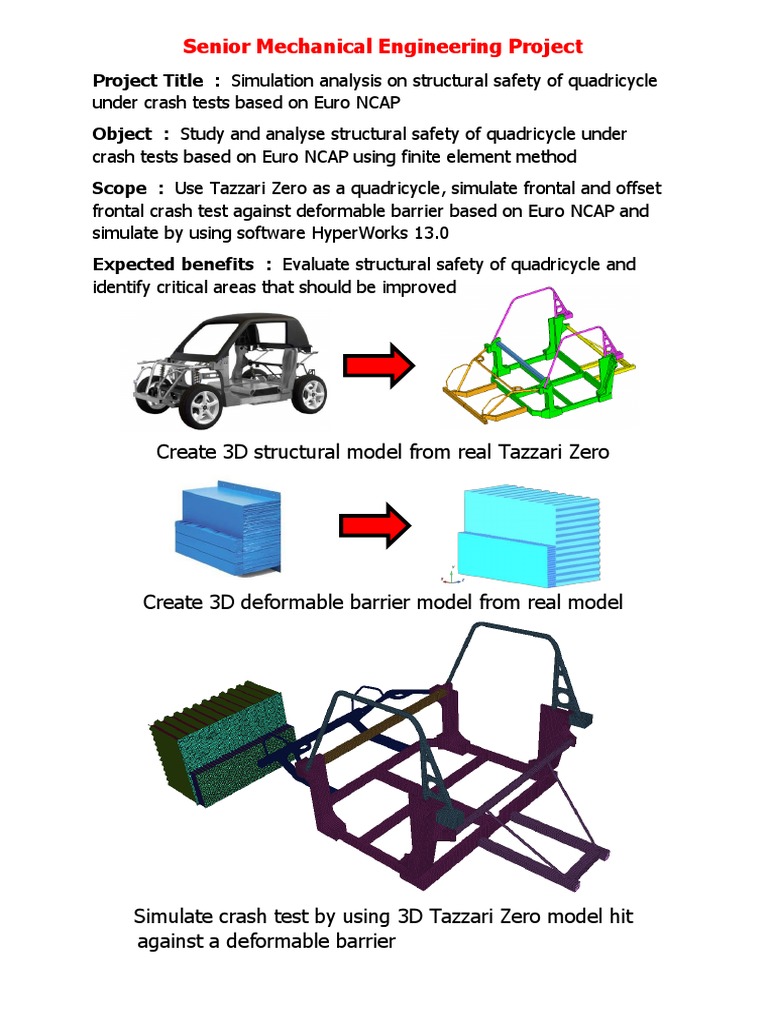 Senior Mechanical Engineering Project

Project Title : Simulation analysis on structural safety of quadricycle under crash tests based on Euro NCAP

Object : Study and analyse structural safety of quadricycle under crash tests based on Euro NCAP using finite element method

Scope : Use Tazzari Zero as a quadricycle, simulate frontal and offset frontal crash test against deformable barrier based on Euro NCAP and simulate by using software HyperWorks 13.0

Expected benefits : Evaluate structural safety of quadricycle and identify critical areas that should be improved

Create 3D structural model from real Tazzari Zero

Create 3D deformable barrier model from real model

Simulate crash test by using 3D Tazzari Zero model hit against a deformable barrier