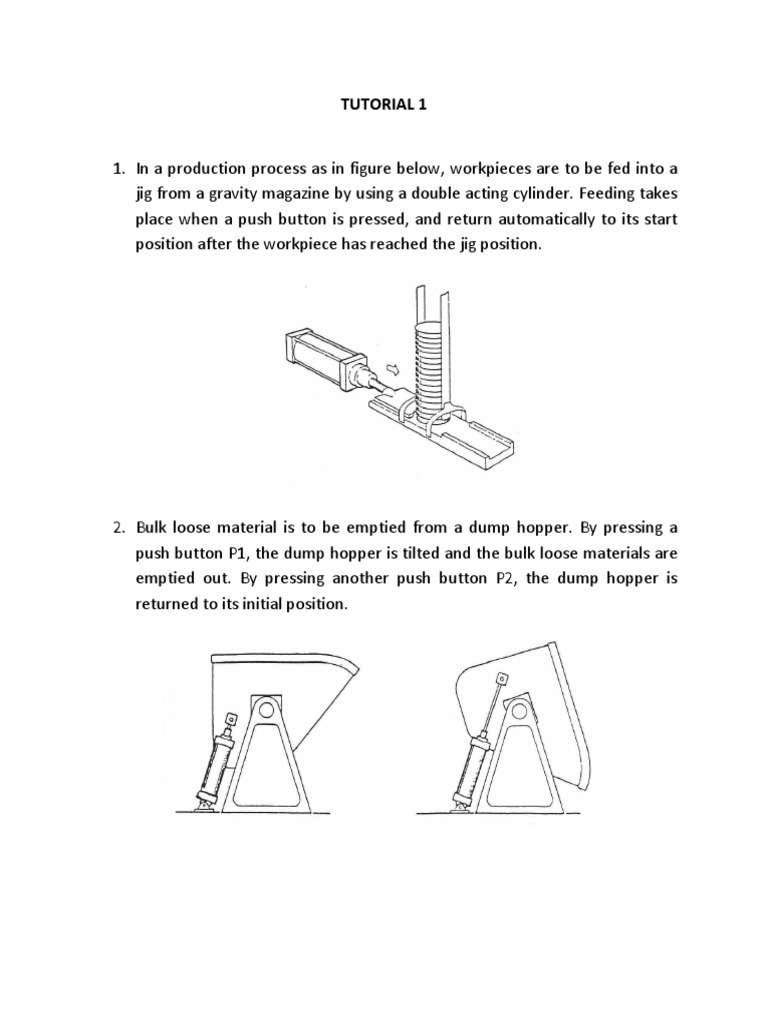 TUTORIAL 1

1. In a production process as in figure below, workpieces are to be fed into a jig from a gravity magazine by using a double acting cylinder. Feeding takes place when a push button is pressed, and return automatically to its start position after the workpiece has reached the jig position.

2. Bulk loose material is to be emptied from a dump hopper. By pressing a push button P1, the dump hopper is tilted and the bulk loose materials are emptied out. By pressing another push button P2, the dump hopper is returned to its initial position.