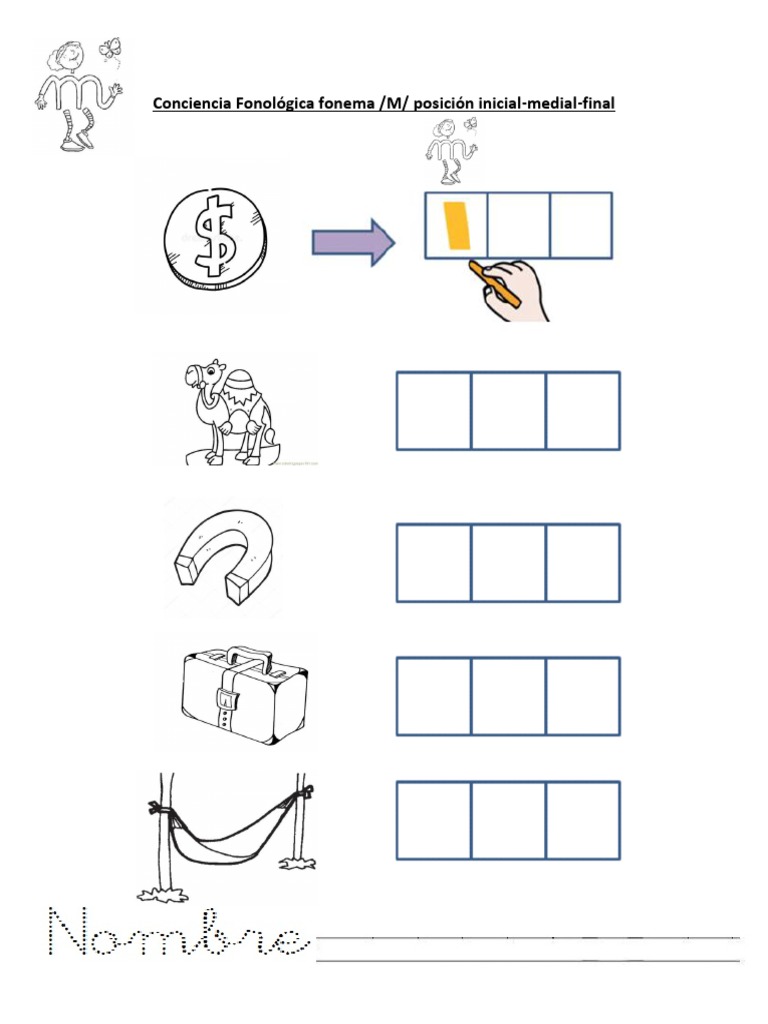 Conciencia Fonológica fonema /M/ posición inicial-medial-final

$

Nombre