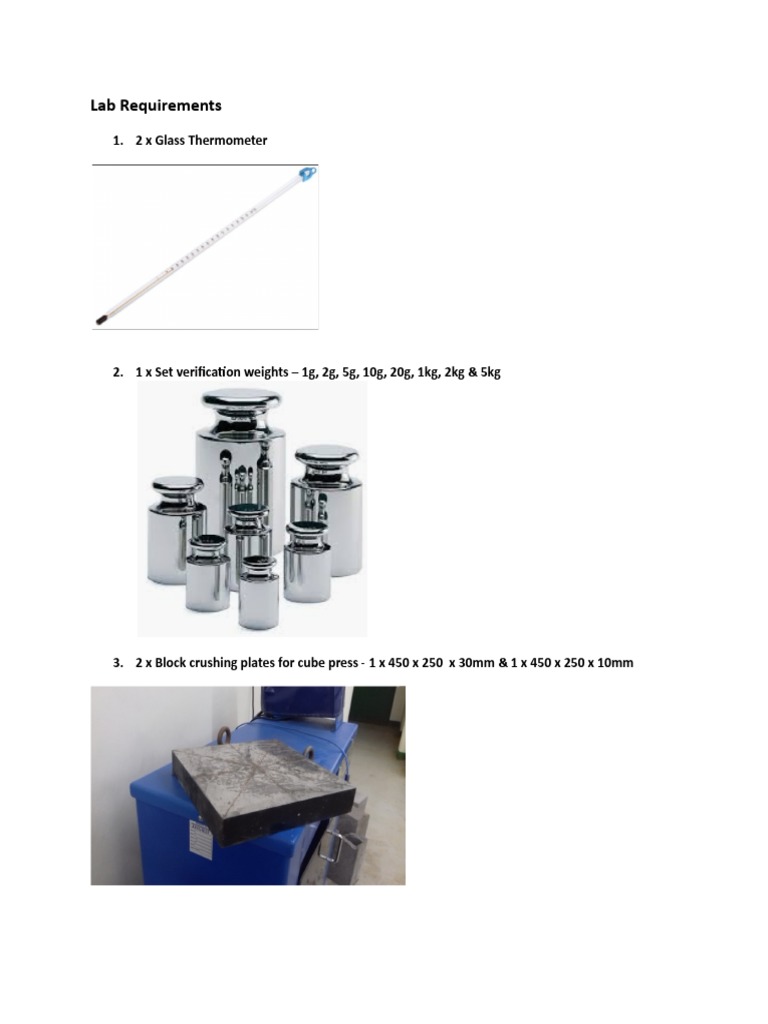 Lab Requirements

1. 2 x Glass Thermometer

2. 1 x Set verification weights – 1g, 2g, 5g, 10g, 20g, 1kg, 2kg & 5kg

3. 2 x Block crushing plates for cube press - 1 x 450 x 250 x 30mm & 1 x 450 x 250 x 10mm