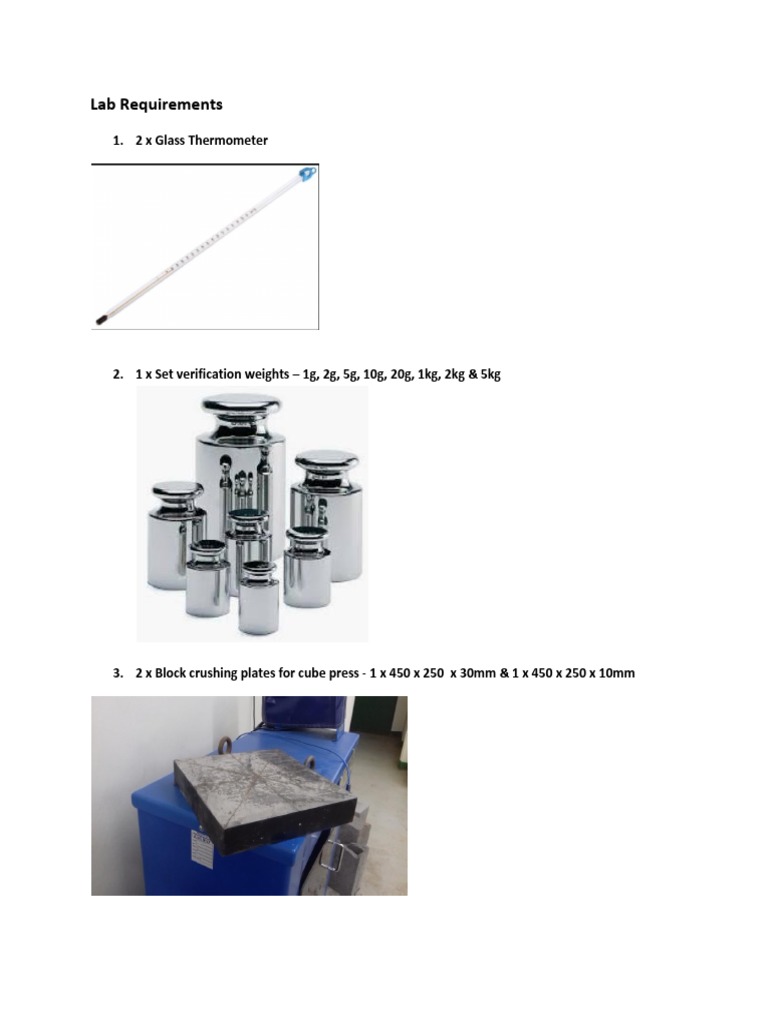 Lab Requirements

1. 2 x Glass Thermometer

2. 1 x Set verification weights – 1g, 2g, 5g, 10g, 20g, 1kg, 2kg & 5kg

3. 2 x Block crushing plates for cube press - 1 x 450 x 250 x 30mm & 1 x 450 x 250 x 10mm