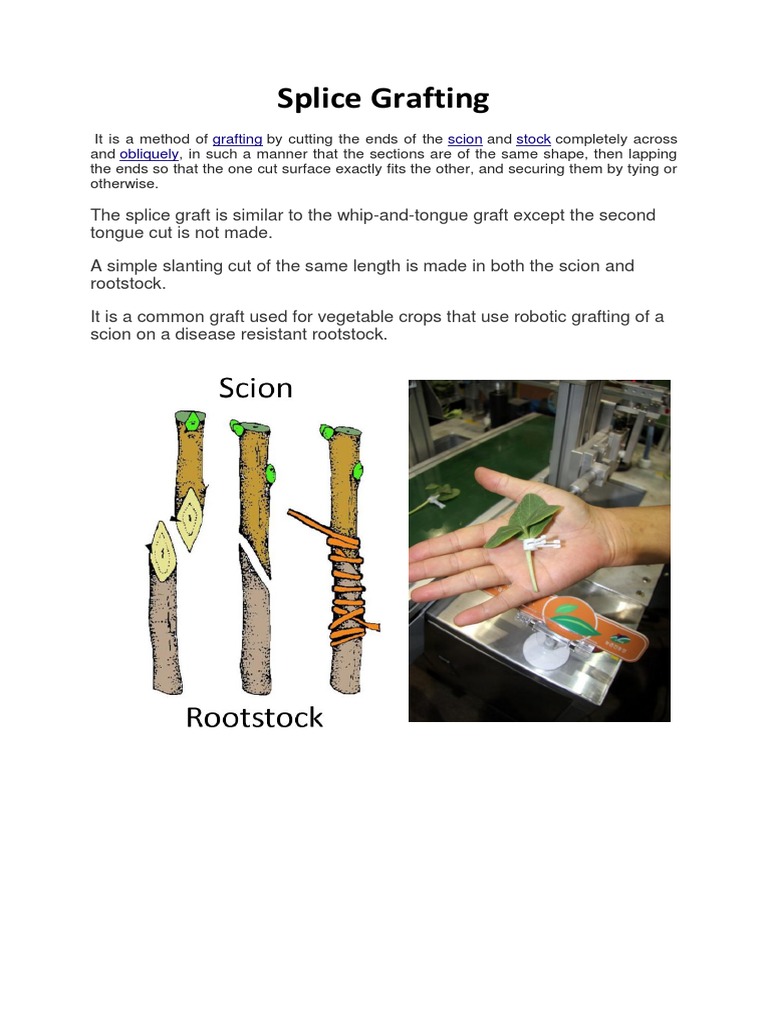 Splice Grafting

It is a method of grafting by cutting the ends of the scion and stock completely across and obliquely, in such a manner that the sections are of the same shape, then lapping the ends so that the one cut surface exactly fits the other, and securing them by tying or otherwise.

The splice graft is similar to the whip-and-tongue graft except the second tongue cut is not made.

A simple slanting cut of the same length is made in both the scion and rootstock.

It is a common graft used for vegetable crops that use robotic grafting of a scion on a disease resistant rootstock.

Scion

Rootstock