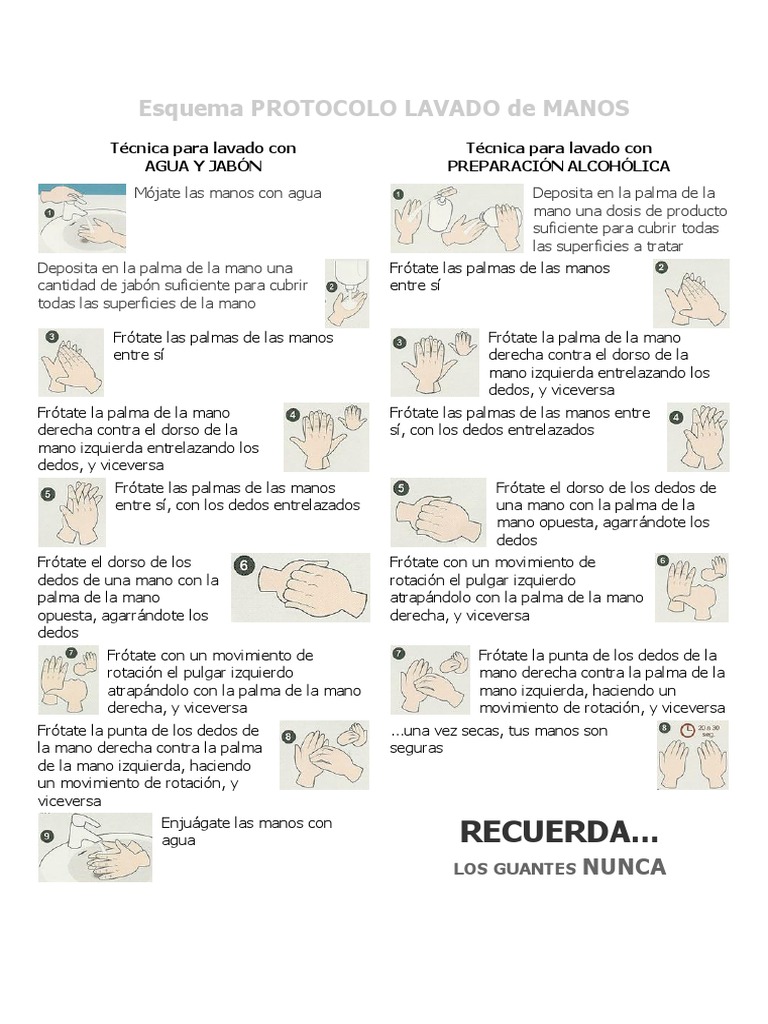 Esquema PROTOCOLO LAVADO de MANOS

Técnica para lavado con
AGUA Y JABÓN

1
Mójate las manos con agua

Deposita en la palma de la mano una cantidad de jabón suficiente para cubrir todas las superficies de la mano
2

3
Frótate las palmas de las manos entre sí

Frótate la palma de la mano derecha contra el dorso de la mano izquierda entrelazando los dedos, y viceversa
4

5
Frótate las palmas de las manos entre sí, con los dedos entrelazados

Frótate el dorso de los dedos de una mano con la palma de la mano opuesta, agarrándote los dedos
6

7
Frótate con un movimiento de rotación el pulgar izquierdo atrapándolo con la palma de la mano derecha, y viceversa

Frótate la punta de los dedos de la mano derecha contra la palma de la mano izquierda, haciendo un movimiento de rotación, y viceversa
8

9
Enjuágate las manos con agua

Técnica para lavado con
PREPARACIÓN ALCOHÓLICA

1
Deposita en la palma de la mano una dosis de producto suficiente para cubrir todas las superficies a tratar

Frótate las palmas de las manos entre sí
2

3
Frótate la palma de la mano derecha contra el dorso de la mano izquierda entrelazando los dedos, y viceversa

Frótate las palmas de las manos entre sí, con los dedos entrelazados
4

5
Frótate el dorso de los dedos de una mano con la palma de la mano opuesta, agarrándote los dedos

Frótate con un movimiento de rotación el pulgar izquierdo atrapándolo con la palma de la mano derecha, y viceversa
6

7
Frótate la punta de los dedos de la mano derecha contra la palma de la mano izquierda, haciendo un movimiento de rotación, y viceversa

...una vez secas, tus manos son seguras
8
20 a 30 seg.

RECUERDA...
LOS GUANTES NUNCA