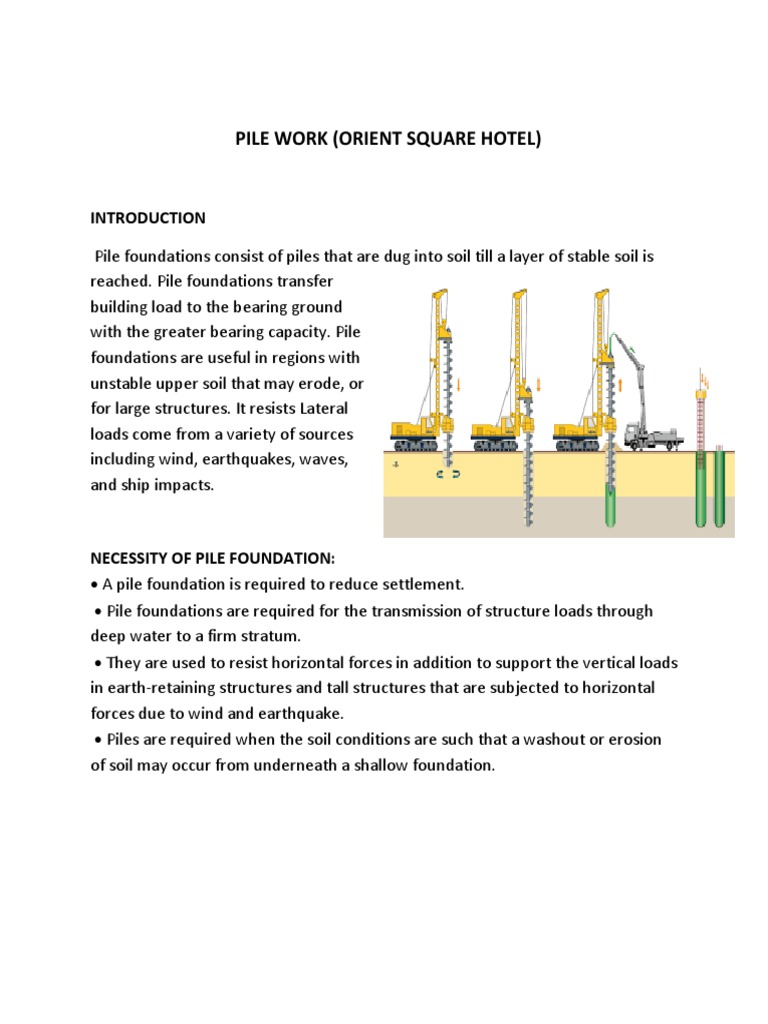 PILE WORK (ORIENT SQUARE HOTEL)

INTRODUCTION

Pile foundations consist of piles that are dug into soil till a layer of stable soil is reached. Pile foundations transfer building load to the bearing ground with the greater bearing capacity. Pile foundations are useful in regions with unstable upper soil that may erode, or for large structures. It resists Lateral loads come from a variety of sources including wind, earthquakes, waves, and ship impacts.

NECESSITY OF PILE FOUNDATION:
• A pile foundation is required to reduce settlement.
• Pile foundations are required for the transmission of structure loads through deep water to a firm stratum.
• They are used to resist horizontal forces in addition to support the vertical loads in earth-retaining structures and tall structures that are subjected to horizontal forces due to wind and earthquake.
• Piles are required when the soil conditions are such that a washout or erosion of soil may occur from underneath a shallow foundation.