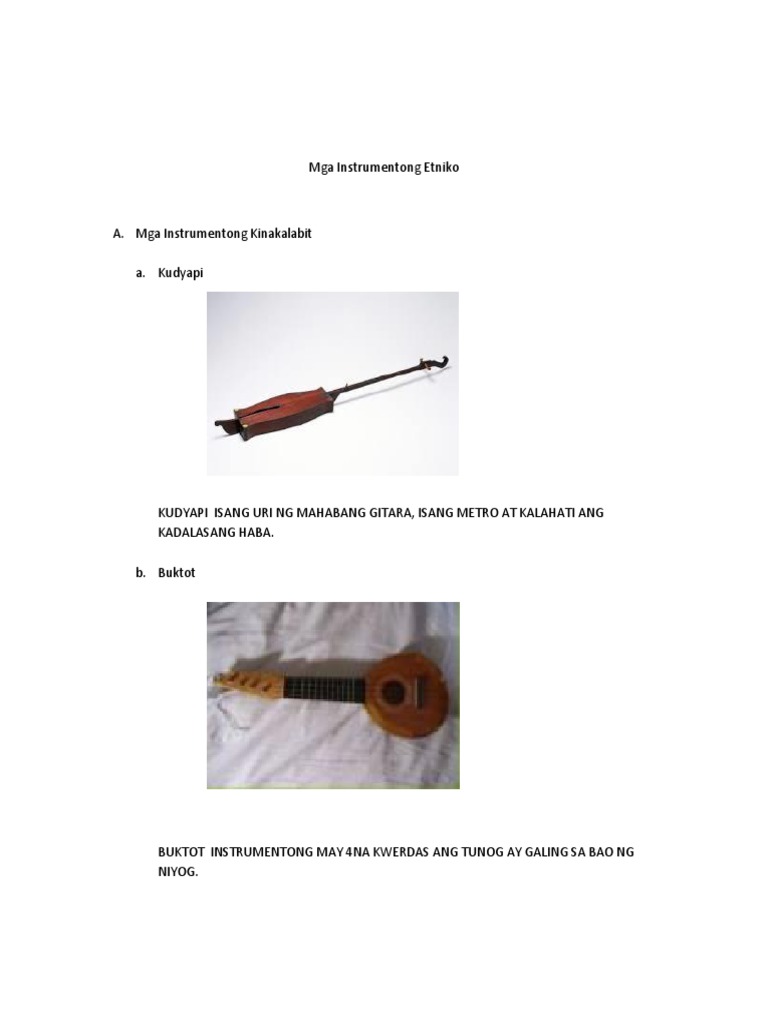 Mga Instrumentong Etniko

A. Mga Instrumentong Kinakalabit

a. Kudyapi

KUDYAPI ISANG URI NG MAHABANG GITARA, ISANG METRO AT KALAHATI ANG KADALASANG HABA.

b. Buktot

BUKTOT INSTRUMENTONG MAY 4NA KWERDAS ANG TUNOG AY GALING SA BAO NG NIYOG.