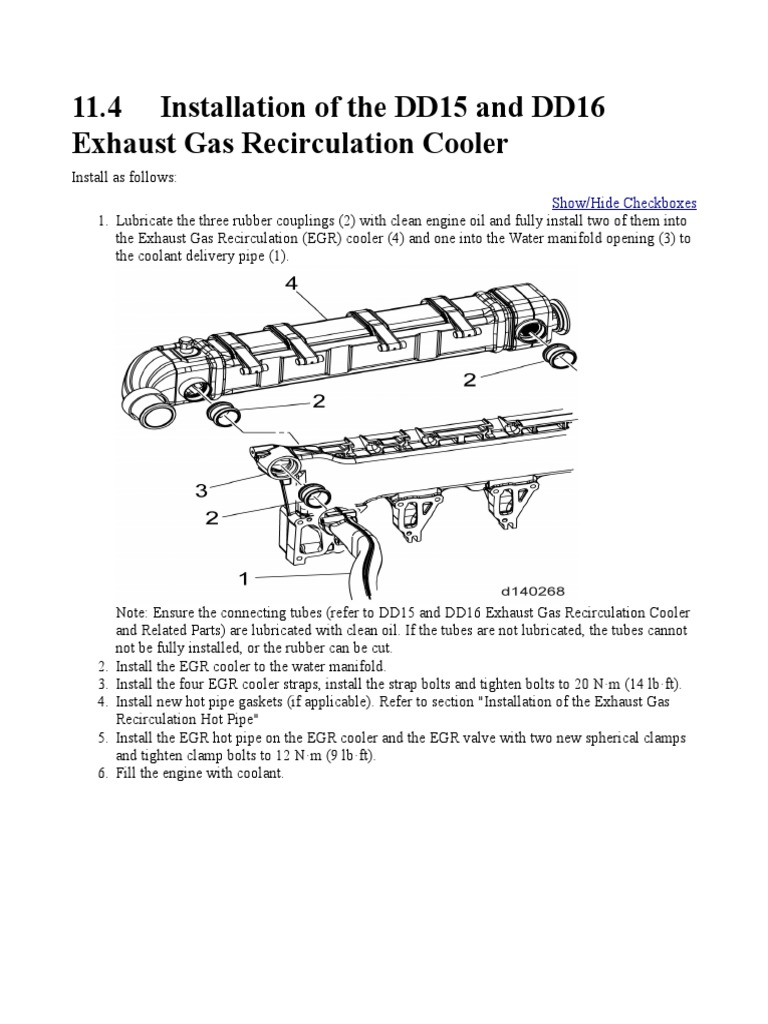 11.4 Installation of the DD15 and DD16 Exhaust Gas Recirculation Cooler

Install as follows:

Show/Hide Checkboxes

1. Lubricate the three rubber couplings (2) with clean engine oil and fully install two of them into the Exhaust Gas Recirculation (EGR) cooler (4) and one into the Water manifold opening (3) to the coolant delivery pipe (1).

4
2
2
3
2
1
d140268

Note: Ensure the connecting tubes (refer to DD15 and DD16 Exhaust Gas Recirculation Cooler and Related Parts) are lubricated with clean oil. If the tubes are not lubricated, the tubes cannot not be fully installed, or the rubber can be cut.

2. Install the EGR cooler to the water manifold.
3. Install the four EGR cooler straps, install the strap bolts and tighten bolts to 20 N·m (14 lb·ft).
4. Install new hot pipe gaskets (if applicable). Refer to section "Installation of the Exhaust Gas Recirculation Hot Pipe"
5. Install the EGR hot pipe on the EGR cooler and the EGR valve with two new spherical clamps and tighten clamp bolts to 12 N·m (9 lb·ft).
6. Fill the engine with coolant.