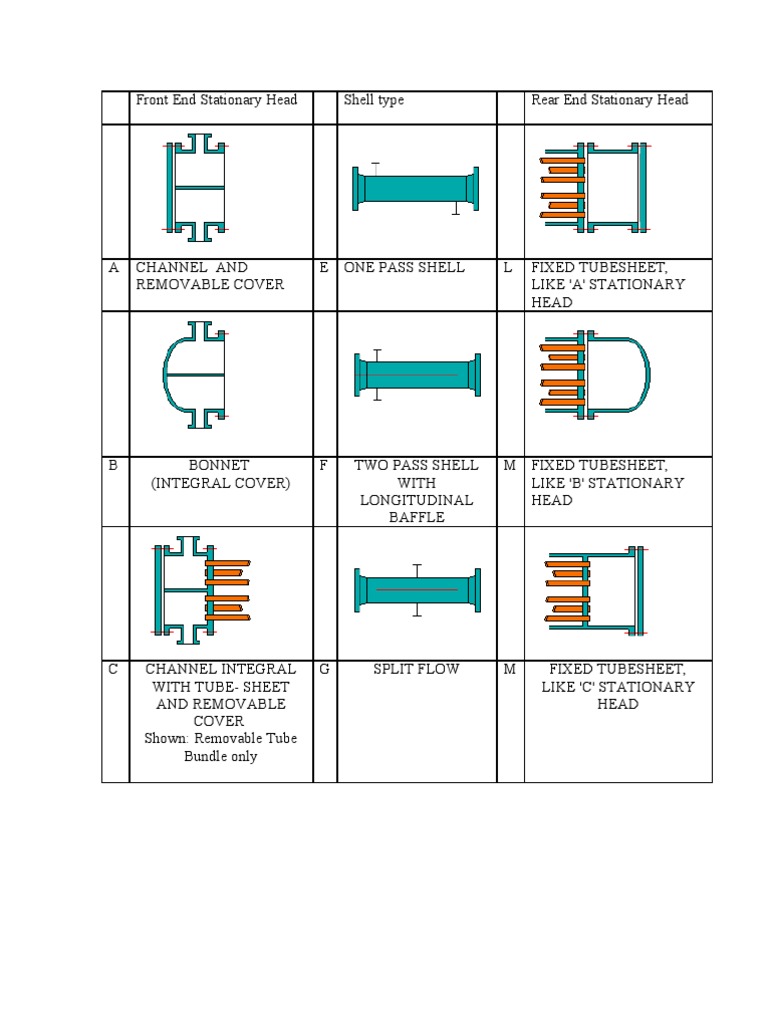 | | Front End Stationary Head | | Shell type | | Rear End Stationary Head |
|---|---|---|---|---|---|
| | | | | | |
| A | CHANNEL AND REMOVABLE COVER | E | ONE PASS SHELL | L | FIXED TUBESHEET, LIKE 'A' STATIONARY HEAD |
| | | | | | |
| B | BONNET (INTEGRAL COVER) | F | TWO PASS SHELL WITH LONGITUDINAL BAFFLE | M | FIXED TUBESHEET, LIKE 'B' STATIONARY HEAD |
| | | | | | |
| C | CHANNEL INTEGRAL WITH TUBE- SHEET AND REMOVABLE COVER Shown: Removable Tube Bundle only | G | SPLIT FLOW | M | FIXED TUBESHEET, LIKE 'C' STATIONARY HEAD |