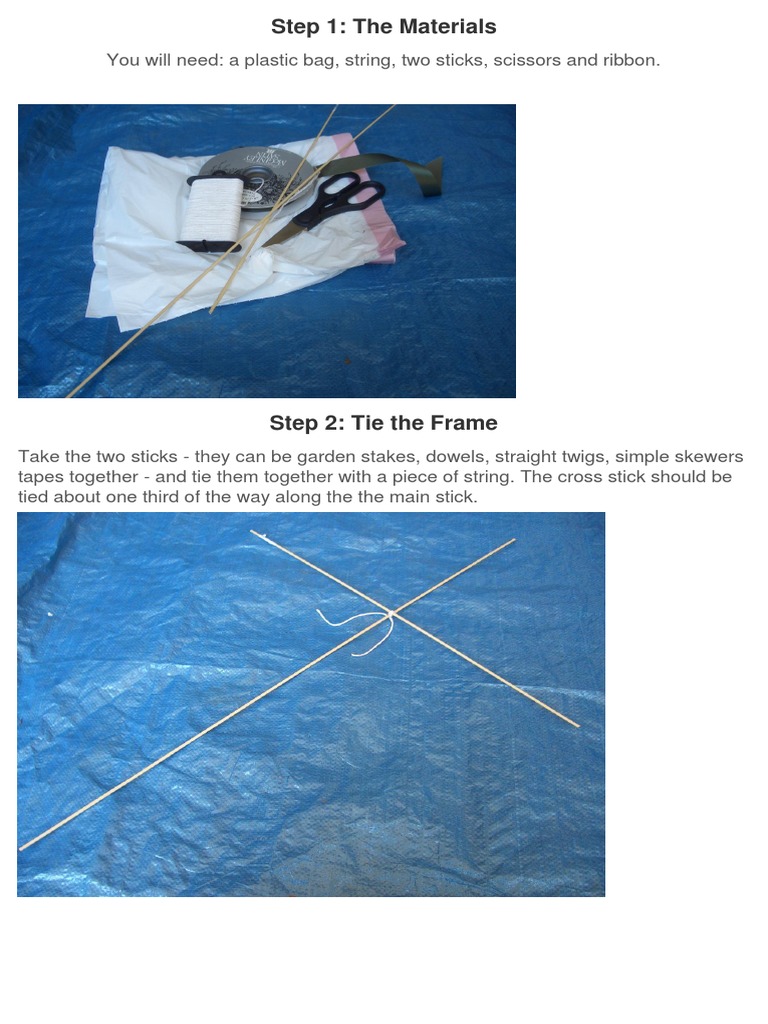 Step 1: The Materials

You will need: a plastic bag, string, two sticks, scissors and ribbon.

Step 2: Tie the Frame

Take the two sticks - they can be garden stakes, dowels, straight twigs, simple skewers tapes together - and tie them together with a piece of string. The cross stick should be tied about one third of the way along the the main stick.