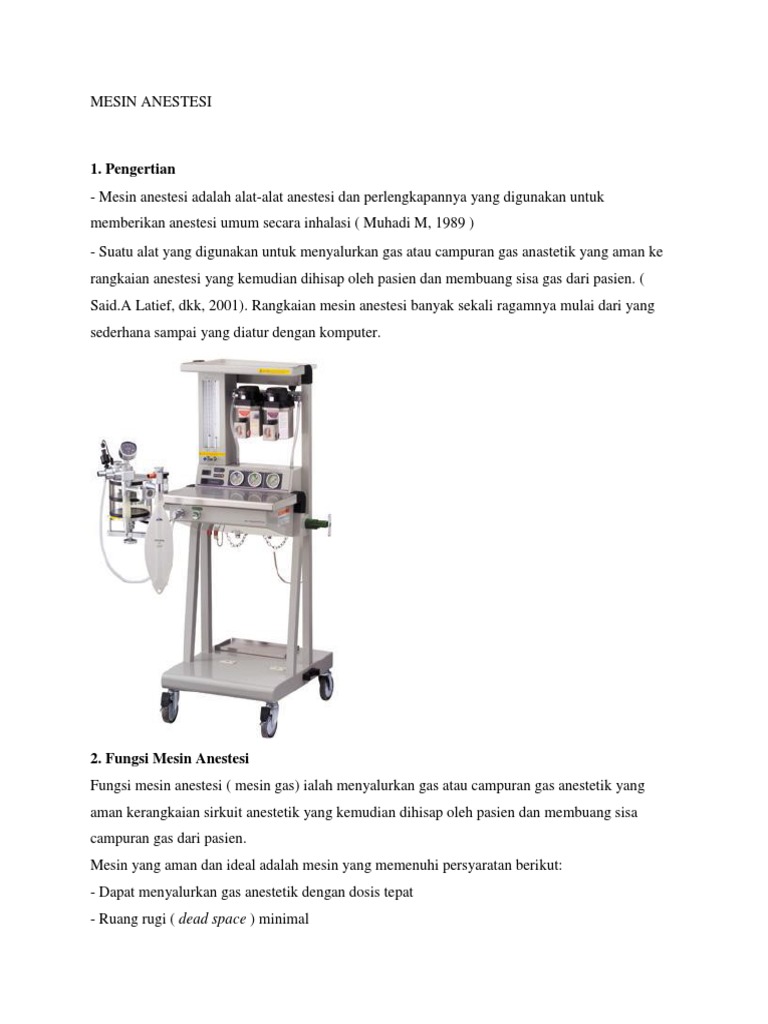 MESIN ANESTESI

1. Pengertian

- Mesin anestesi adalah alat-alat anestesi dan perlengkapannya yang digunakan untuk memberikan anestesi umum secara inhalasi ( Muhadi M, 1989 )

- Suatu alat yang digunakan untuk menyalurkan gas atau campuran gas anastetik yang aman ke rangkaian anestesi yang kemudian dihisap oleh pasien dan membuang sisa gas dari pasien. ( Said.A Latief, dkk, 2001). Rangkaian mesin anestesi banyak sekali ragamnya mulai dari yang sederhana sampai yang diatur dengan komputer.

2. Fungsi Mesin Anestesi

Fungsi mesin anestesi ( mesin gas) ialah menyalurkan gas atau campuran gas anestetik yang aman kerangkaian sirkuit anestetik yang kemudian dihisap oleh pasien dan membuang sisa campuran gas dari pasien.

Mesin yang aman dan ideal adalah mesin yang memenuhi persyaratan berikut:

- Dapat menyalurkan gas anestetik dengan dosis tepat

- Ruang rugi ( dead space ) minimal