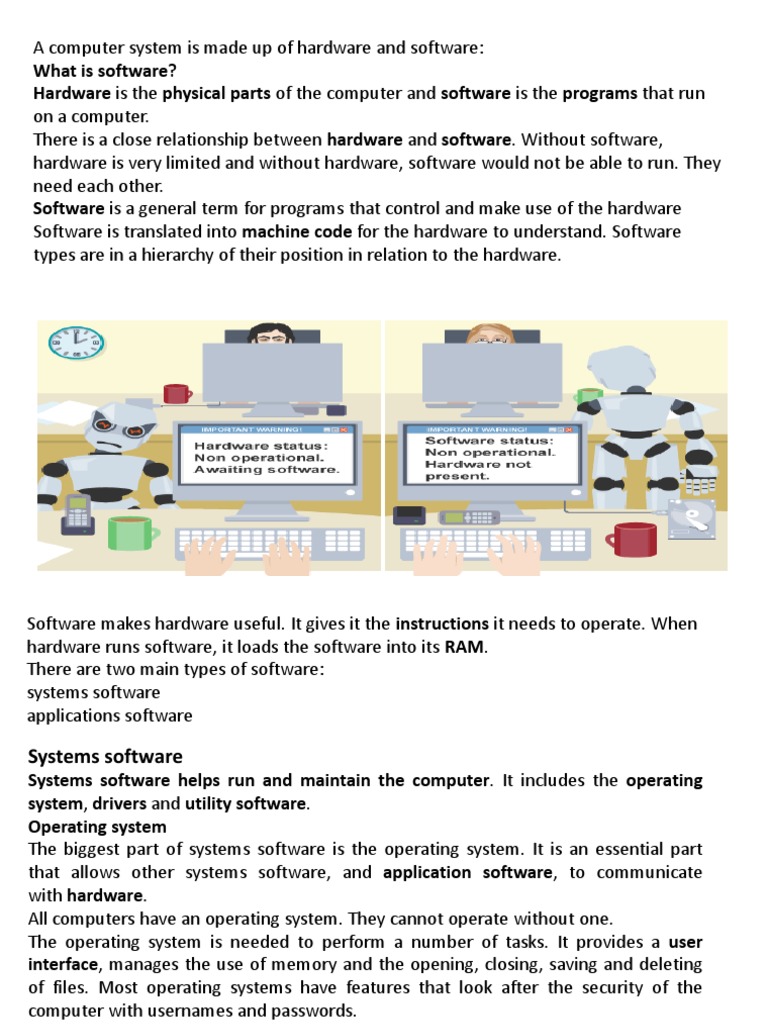 A computer system is made up of hardware and software:
What is software?
Hardware is the physical parts of the computer and software is the programs that run on a computer.
There is a close relationship between hardware and software. Without software, hardware is very limited and without hardware, software would not be able to run. They need each other.
Software is a general term for programs that control and make use of the hardware Software is translated into machine code for the hardware to understand. Software types are in a hierarchy of their position in relation to the hardware.

IMPORTANT WARNING!
Hardware status:
Non operational.
Awaiting software.

IMPORTANT WARNING!
Software status:
Non operational.
Hardware not present.

Software makes hardware useful. It gives it the instructions it needs to operate. When hardware runs software, it loads the software into its RAM.
There are two main types of software:
systems software
applications software

Systems software
Systems software helps run and maintain the computer. It includes the operating system, drivers and utility software.
Operating system
The biggest part of systems software is the operating system. It is an essential part that allows other systems software, and application software, to communicate with hardware.
All computers have an operating system. They cannot operate without one.
The operating system is needed to perform a number of tasks. It provides a user interface, manages the use of memory and the opening, closing, saving and deleting of files. Most operating systems have features that look after the security of the computer with usernames and passwords.