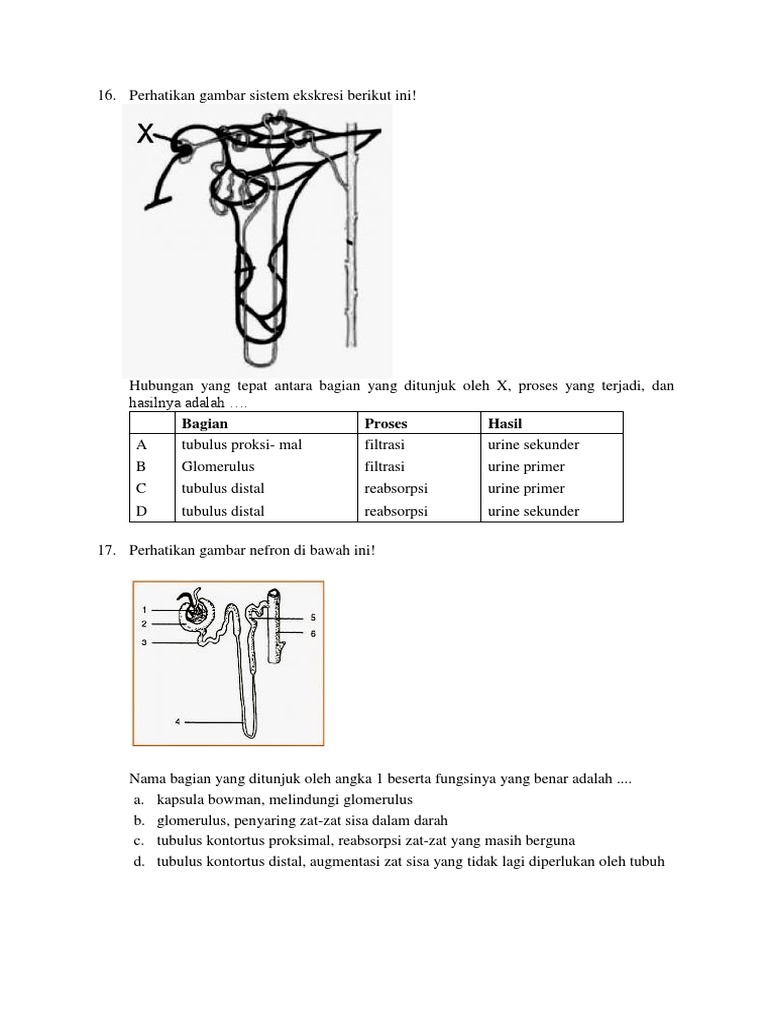 16. Perhatikan gambar sistem ekskresi berikut ini!

X

Hubungan yang tepat antara bagian yang ditunjuk oleh X, proses yang terjadi, dan hasilnya adalah ....

| | Bagian | Proses | Hasil |
|---|---|---|---|
| A | tubulus proksi- mal | filtrasi | urine sekunder |
| B | Glomerulus | filtrasi | urine primer |
| C | tubulus distal | reabsorpsi | urine primer |
| D | tubulus distal | reabsorpsi | urine sekunder |

17. Perhatikan gambar nefron di bawah ini!

1
2
3
4
5
6

Nama bagian yang ditunjuk oleh angka 1 beserta fungsinya yang benar adalah ....
a. kapsula bowman, melindungi glomerulus
b. glomerulus, penyaring zat-zat sisa dalam darah
c. tubulus kontortus proksimal, reabsorpsi zat-zat yang masih berguna
d. tubulus kontortus distal, augmentasi zat sisa yang tidak lagi diperlukan oleh tubuh