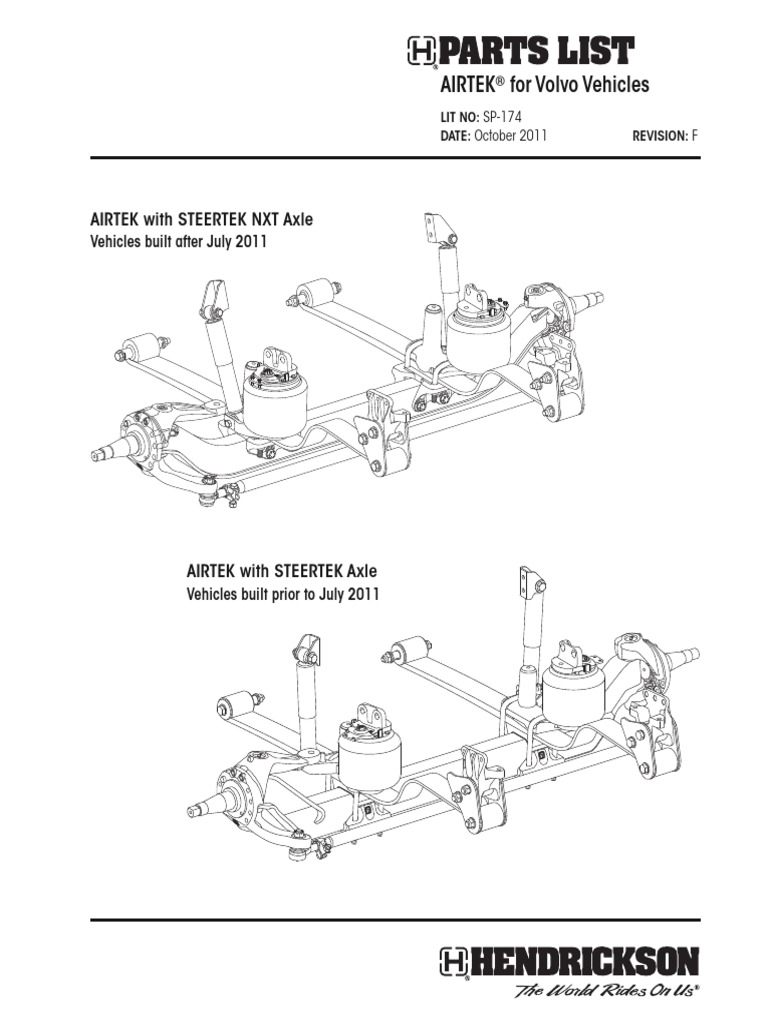 PARTS LIST
AIRTEK® for Volvo Vehicles

LIT NO: SP-174
DATE: October 2011
REVISION: F

AIRTEK with STEERTEK NXT Axle
Vehicles built after July 2011

AIRTEK with STEERTEK Axle
Vehicles built prior to July 2011

HENDRICKSON
The World Rides On Us®