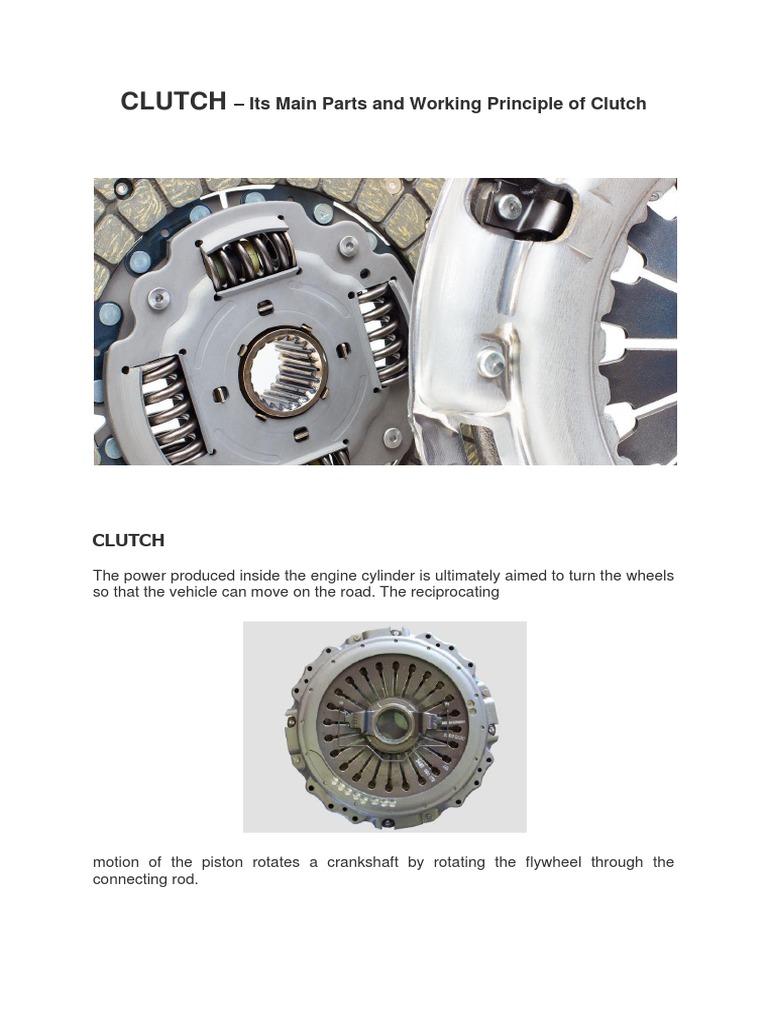 CLUTCH – Its Main Parts and Working Principle of Clutch

CLUTCH

The power produced inside the engine cylinder is ultimately aimed to turn the wheels so that the vehicle can move on the road. The reciprocating

motion of the piston rotates a crankshaft by rotating the flywheel through the connecting rod.