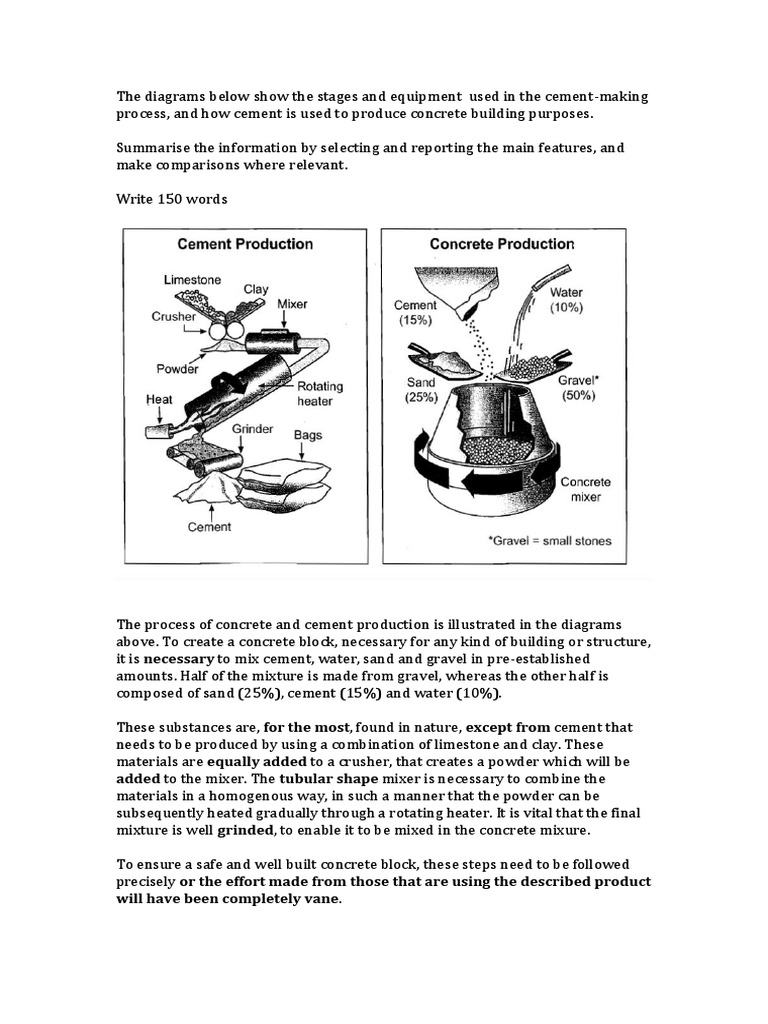 The diagrams below show the stages and equipment used in the cement-making process, and how cement is used to produce concrete building purposes.

Summarise the information by selecting and reporting the main features, and make comparisons where relevant.

Write 150 words

Cement Production

Limestone
Clay
Crusher
Mixer
Powder
Rotating heater
Heat
Grinder
Bags
Cement

Concrete Production

Cement (15%)
Water (10%)
Sand (25%)
Gravel* (50%)
Concrete mixer
*Gravel = small stones

The process of concrete and cement production is illustrated in the diagrams above. To create a concrete block, necessary for any kind of building or structure, it is necessary to mix cement, water, sand and gravel in pre-established amounts. Half of the mixture is made from gravel, whereas the other half is composed of sand (25%), cement (15%) and water (10%).

These substances are, for the most, found in nature, except from cement that needs to be produced by using a combination of limestone and clay. These materials are equally added to a crusher, that creates a powder which will be added to the mixer. The tubular shape mixer is necessary to combine the materials in a homogenous way, in such a manner that the powder can be subsequently heated gradually through a rotating heater. It is vital that the final mixture is well grinded, to enable it to be mixed in the concrete mixure.

To ensure a safe and well built concrete block, these steps need to be followed precisely or the effort made from those that are using the described product will have been completely vane.