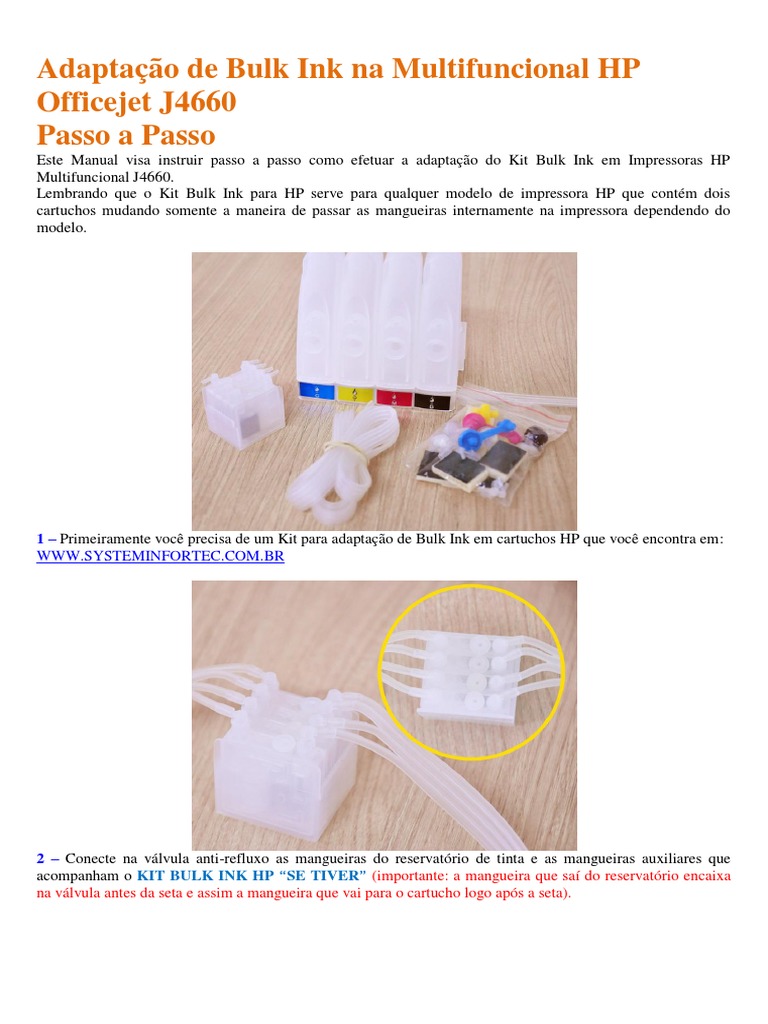 Adaptação de Bulk Ink na Multifuncional HP Officejet J4660
Passo a Passo

Este Manual visa instruir passo a passo como efetuar a adaptação do Kit Bulk Ink em Impressoras HP Multifuncional J4660.
Lembrando que o Kit Bulk Ink para HP serve para qualquer modelo de impressora HP que contém dois cartuchos mudando somente a maneira de passar as mangueiras internamente na impressora dependendo do modelo.

1 – Primeiramente você precisa de um Kit para adaptação de Bulk Ink em cartuchos HP que você encontra em: WWW.SYSTEMINFORTEC.COM.BR

2 – Conecte na válvula anti-refluxo as mangueiras do reservatório de tinta e as mangueiras auxiliares que acompanham o KIT BULK INK HP "SE TIVER" (importante: a mangueira que saí do reservatório encaixa na válvula antes da seta e assim a mangueira que vai para o cartucho logo após a seta).