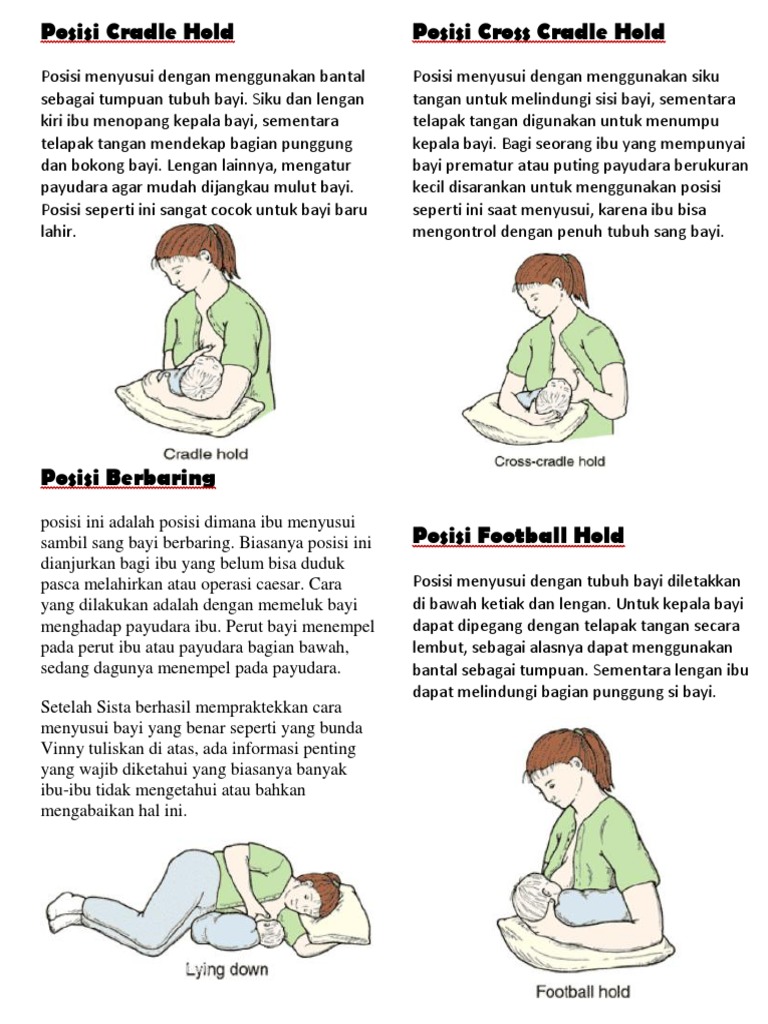 Posisi Cradle Hold

Posisi menyusui dengan menggunakan bantal sebagai tumpuan tubuh bayi. Siku dan lengan kiri ibu menopang kepala bayi, sementara telapak tangan mendekap bagian punggung dan bokong bayi. Lengan lainnya, mengatur payudara agar mudah dijangkau mulut bayi. Posisi seperti ini sangat cocok untuk bayi baru lahir.

Cradle hold

Posisi Berbaring

posisi ini adalah posisi dimana ibu menyusui sambil sang bayi berbaring. Biasanya posisi ini dianjurkan bagi ibu yang belum bisa duduk pasca melahirkan atau operasi caesar. Cara yang dilakukan adalah dengan memeluk bayi menghadap payudara ibu. Perut bayi menempel pada perut ibu atau payudara bagian bawah, sedang dagunya menempel pada payudara.

Setelah Sista berhasil mempraktekkan cara menyusui bayi yang benar seperti yang bunda Vinny tuliskan di atas, ada informasi penting yang wajib diketahui yang biasanya banyak ibu-ibu tidak mengetahui atau bahkan mengabaikan hal ini.

Lying down

Posisi Cross Cradle Hold

Posisi menyusui dengan menggunakan siku tangan untuk melindungi sisi bayi, sementara telapak tangan digunakan untuk menumpu kepala bayi. Bagi seorang ibu yang mempunyai bayi prematur atau puting payudara berukuran kecil disarankan untuk menggunakan posisi seperti ini saat menyusui, karena ibu bisa mengontrol dengan penuh tubuh sang bayi.

Cross-cradle hold

Posisi Football Hold

Posisi menyusui dengan tubuh bayi diletakkan di bawah ketiak dan lengan. Untuk kepala bayi dapat dipegang dengan telapak tangan secara lembut, sebagai alasnya dapat menggunakan bantal sebagai tumpuan. Sementara lengan ibu dapat melindungi bagian punggung si bayi.

Football hold