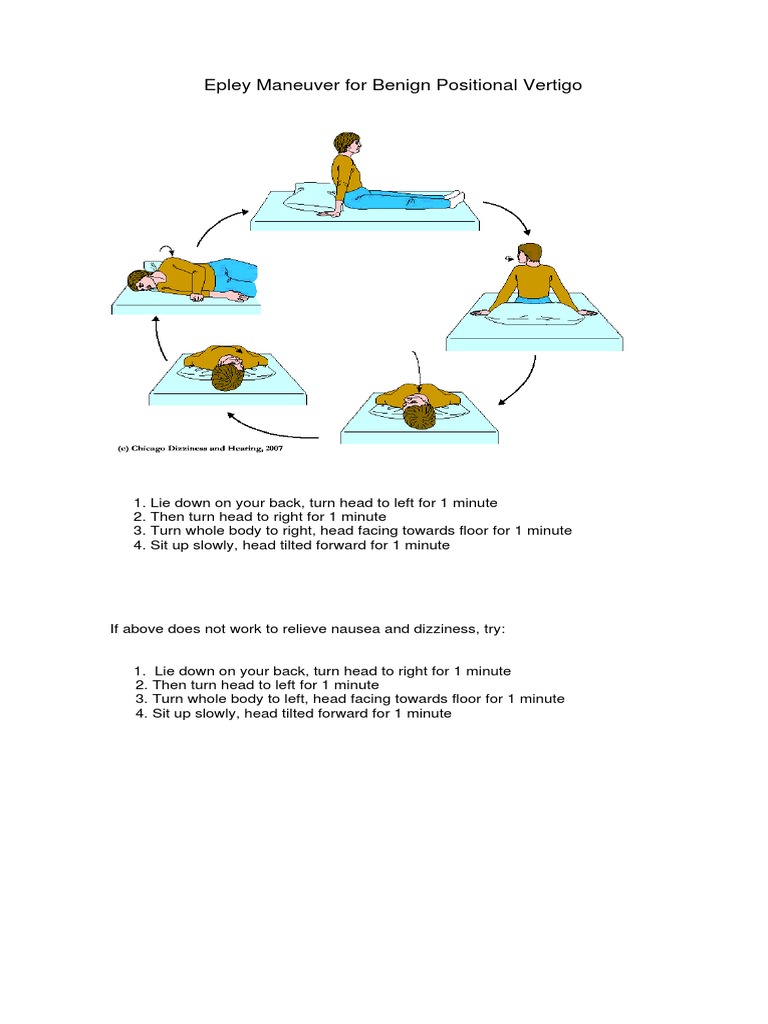 Epley Maneuver for Benign Positional Vertigo

(c) Chicago Dizziness and Hearing, 2007

1. Lie down on your back, turn head to left for 1 minute
2. Then turn head to right for 1 minute
3. Turn whole body to right, head facing towards floor for 1 minute
4. Sit up slowly, head tilted forward for 1 minute

If above does not work to relieve nausea and dizziness, try:

1. Lie down on your back, turn head to right for 1 minute
2. Then turn head to left for 1 minute
3. Turn whole body to left, head facing towards floor for 1 minute
4. Sit up slowly, head tilted forward for 1 minute