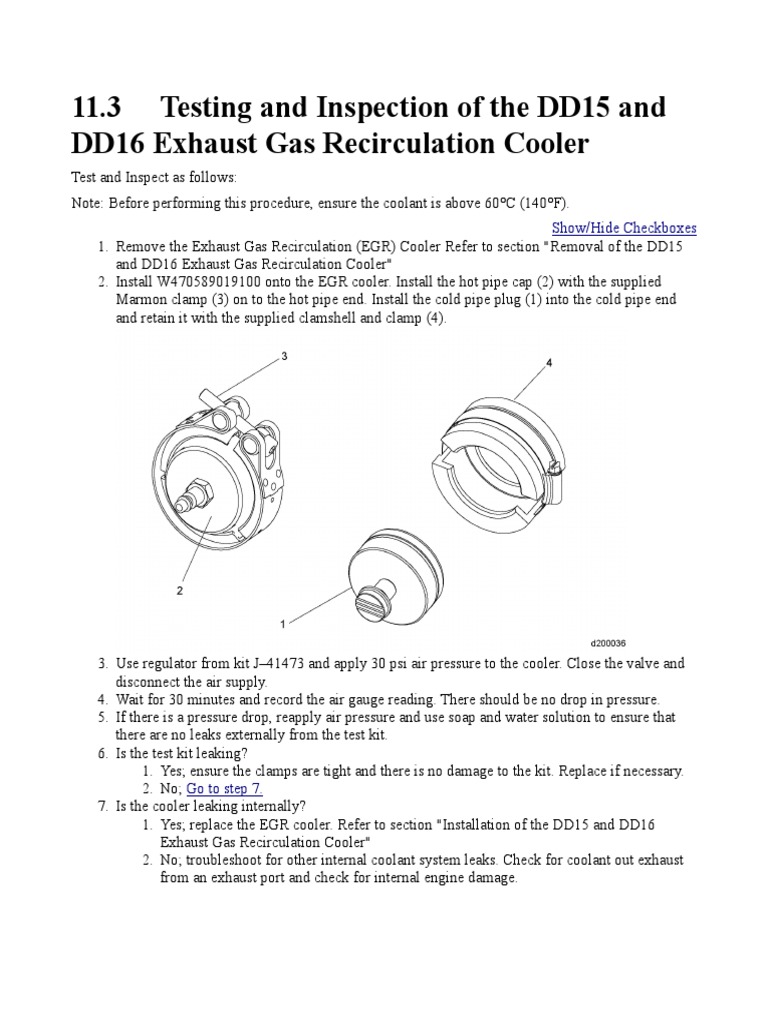 11.3 Testing and Inspection of the DD15 and DD16 Exhaust Gas Recirculation Cooler

Test and Inspect as follows:

Note: Before performing this procedure, ensure the coolant is above 60°C (140°F).

Show/Hide Checkboxes

1. Remove the Exhaust Gas Recirculation (EGR) Cooler Refer to section "Removal of the DD15 and DD16 Exhaust Gas Recirculation Cooler"
2. Install W470589019100 onto the EGR cooler. Install the hot pipe cap (2) with the supplied Marmon clamp (3) on to the hot pipe end. Install the cold pipe plug (1) into the cold pipe end and retain it with the supplied clamshell and clamp (4).

3
4
2
1
d200036

3. Use regulator from kit J–41473 and apply 30 psi air pressure to the cooler. Close the valve and disconnect the air supply.
4. Wait for 30 minutes and record the air gauge reading. There should be no drop in pressure.
5. If there is a pressure drop, reapply air pressure and use soap and water solution to ensure that there are no leaks externally from the test kit.
6. Is the test kit leaking?
 1. Yes; ensure the clamps are tight and there is no damage to the kit. Replace if necessary.
 2. No; Go to step 7.
7. Is the cooler leaking internally?
 1. Yes; replace the EGR cooler. Refer to section "Installation of the DD15 and DD16 Exhaust Gas Recirculation Cooler"
 2. No; troubleshoot for other internal coolant system leaks. Check for coolant out exhaust from an exhaust port and check for internal engine damage.