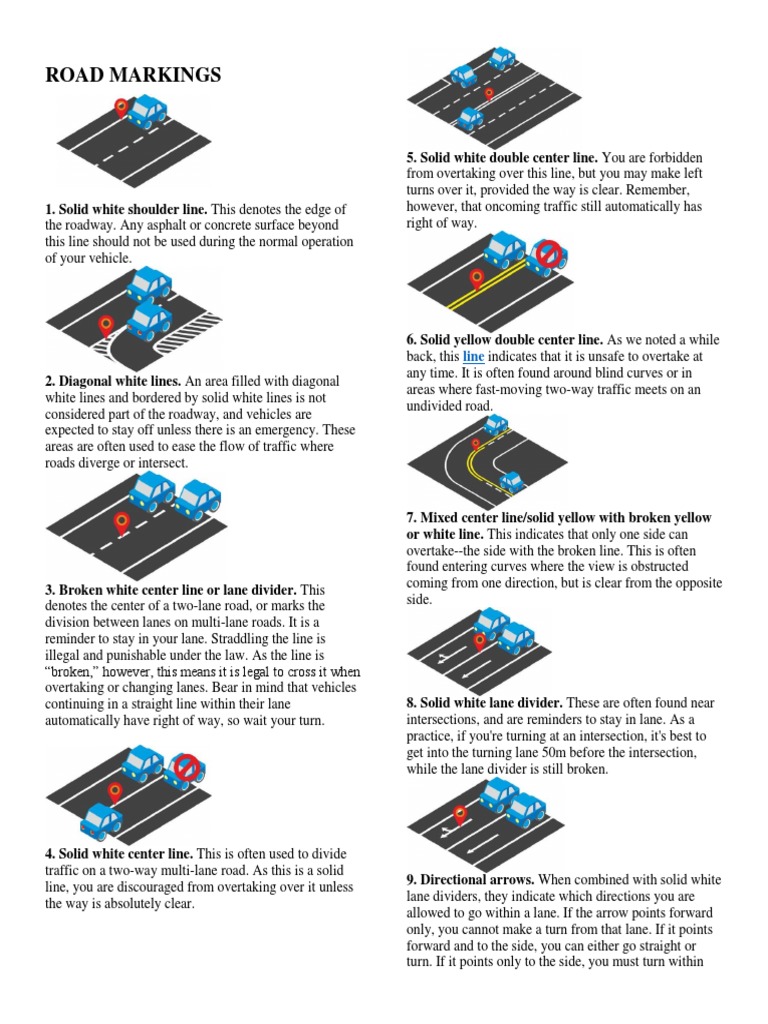 ROAD MARKINGS

1. Solid white shoulder line. This denotes the edge of the roadway. Any asphalt or concrete surface beyond this line should not be used during the normal operation of your vehicle.

2. Diagonal white lines. An area filled with diagonal white lines and bordered by solid white lines is not considered part of the roadway, and vehicles are expected to stay off unless there is an emergency. These areas are often used to ease the flow of traffic where roads diverge or intersect.

3. Broken white center line or lane divider. This denotes the center of a two-lane road, or marks the division between lanes on multi-lane roads. It is a reminder to stay in your lane. Straddling the line is illegal and punishable under the law. As the line is "broken," however, this means it is legal to cross it when overtaking or changing lanes. Bear in mind that vehicles continuing in a straight line within their lane automatically have right of way, so wait your turn.

4. Solid white center line. This is often used to divide traffic on a two-way multi-lane road. As this is a solid line, you are discouraged from overtaking over it unless the way is absolutely clear.

5. Solid white double center line. You are forbidden from overtaking over this line, but you may make left turns over it, provided the way is clear. Remember, however, that oncoming traffic still automatically has right of way.

6. Solid yellow double center line. As we noted a while back, this line indicates that it is unsafe to overtake at any time. It is often found around blind curves or in areas where fast-moving two-way traffic meets on an undivided road.

7. Mixed center line/solid yellow with broken yellow or white line. This indicates that only one side can overtake--the side with the broken line. This is often found entering curves where the view is obstructed coming from one direction, but is clear from the opposite side.

8. Solid white lane divider. These are often found near intersections, and are reminders to stay in lane. As a practice, if you're turning at an intersection, it's best to get into the turning lane 50m before the intersection, while the lane divider is still broken.

9. Directional arrows. When combined with solid white lane dividers, they indicate which directions you are allowed to go within a lane. If the arrow points forward only, you cannot make a turn from that lane. If it points forward and to the side, you can either go straight or turn. If it points only to the side, you must turn within